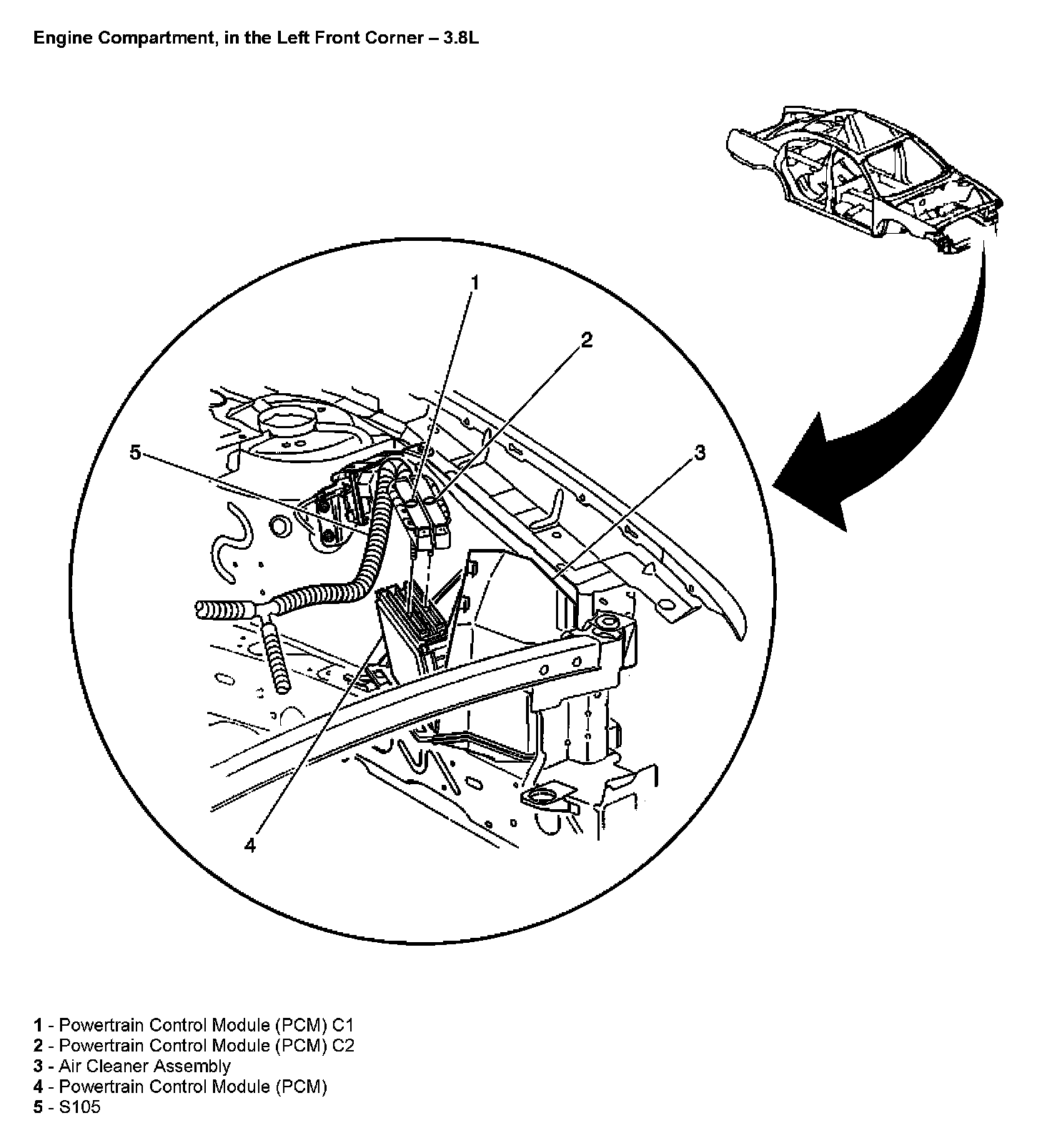 Engine Compartment, in the Left Front Corner – 3.8L

1

2

5

3

4

1 - Powertrain Control Module (PCM) C1
2 - Powertrain Control Module (PCM) C2
3 - Air Cleaner Assembly
4 - Powertrain Control Module (PCM)
5 - S105