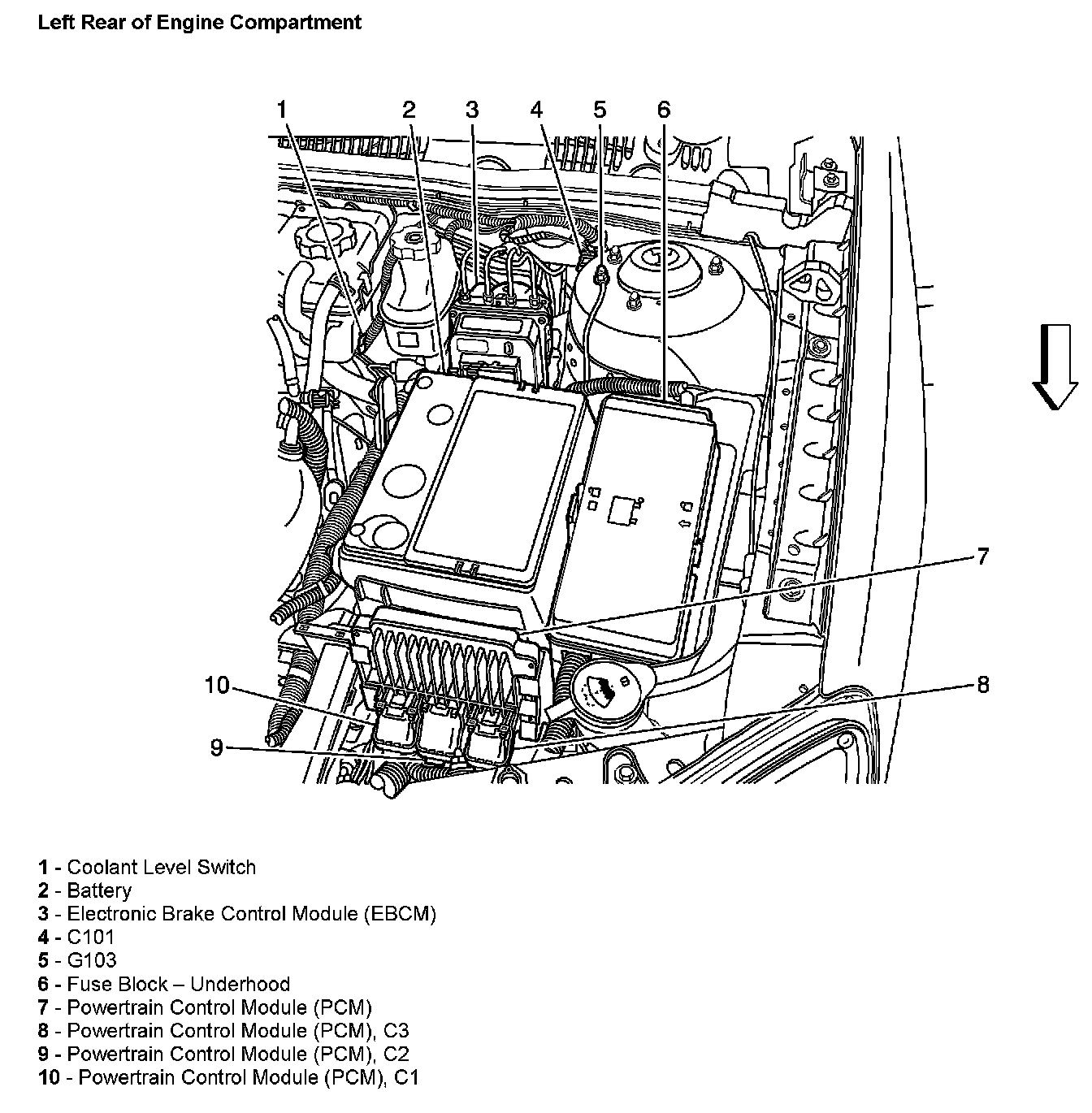 Left Rear of Engine Compartment

1 2 3 4 5 6

7

10

8

9

1 - Coolant Level Switch
2 - Battery
3 - Electronic Brake Control Module (EBCM)
4 - C101
5 - G103
6 - Fuse Block – Underhood
7 - Powertrain Control Module (PCM)
8 - Powertrain Control Module (PCM), C3
9 - Powertrain Control Module (PCM), C2
10 - Powertrain Control Module (PCM), C1