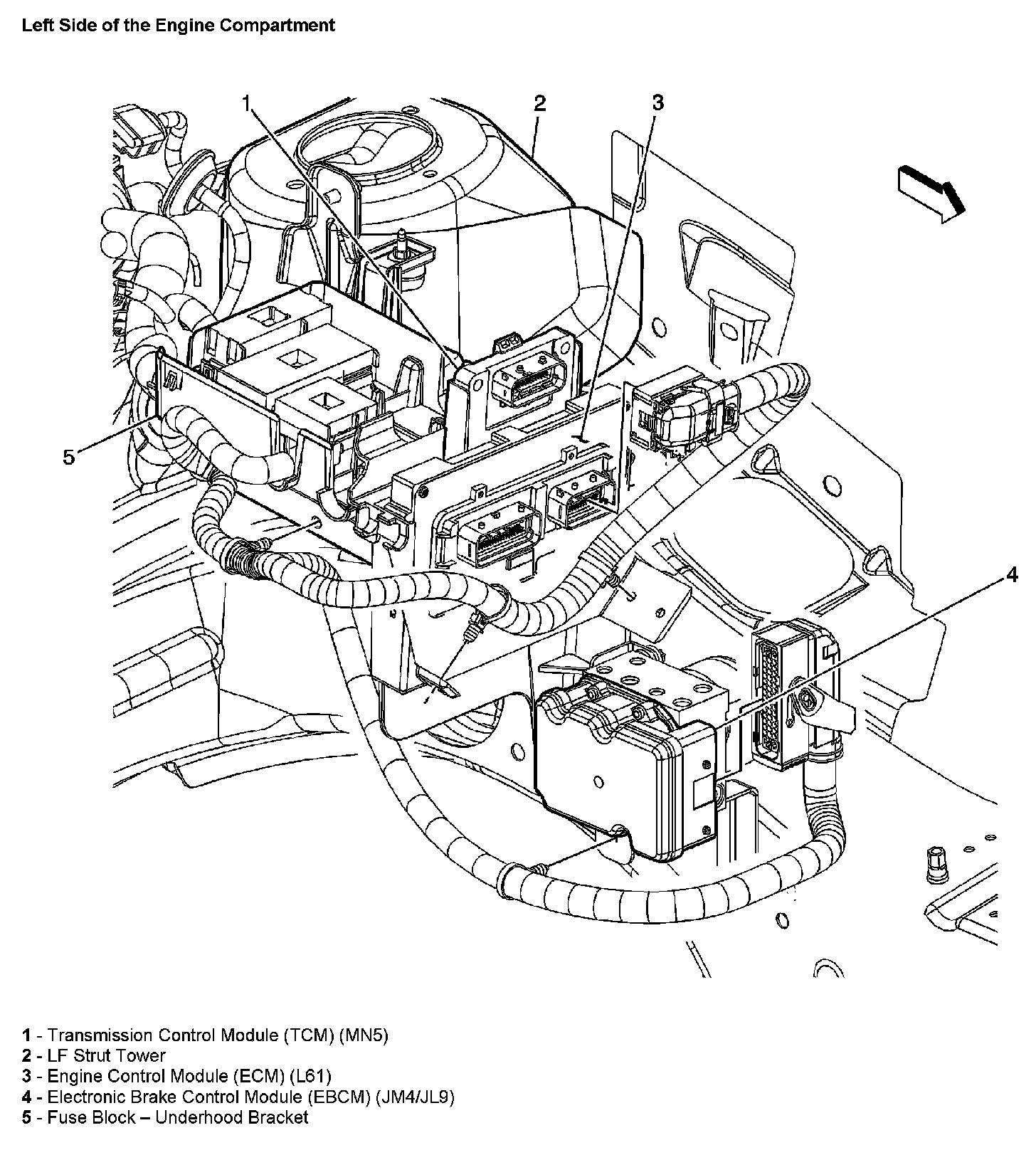 Left Side of the Engine Compartment

1

2

3

5

4

1 - Transmission Control Module (TCM) (MN5)
2 - LF Strut Tower
3 - Engine Control Module (ECM) (L61)
4 - Electronic Brake Control Module (EBCM) (JM4/JL9)
5 - Fuse Block – Underhood Bracket