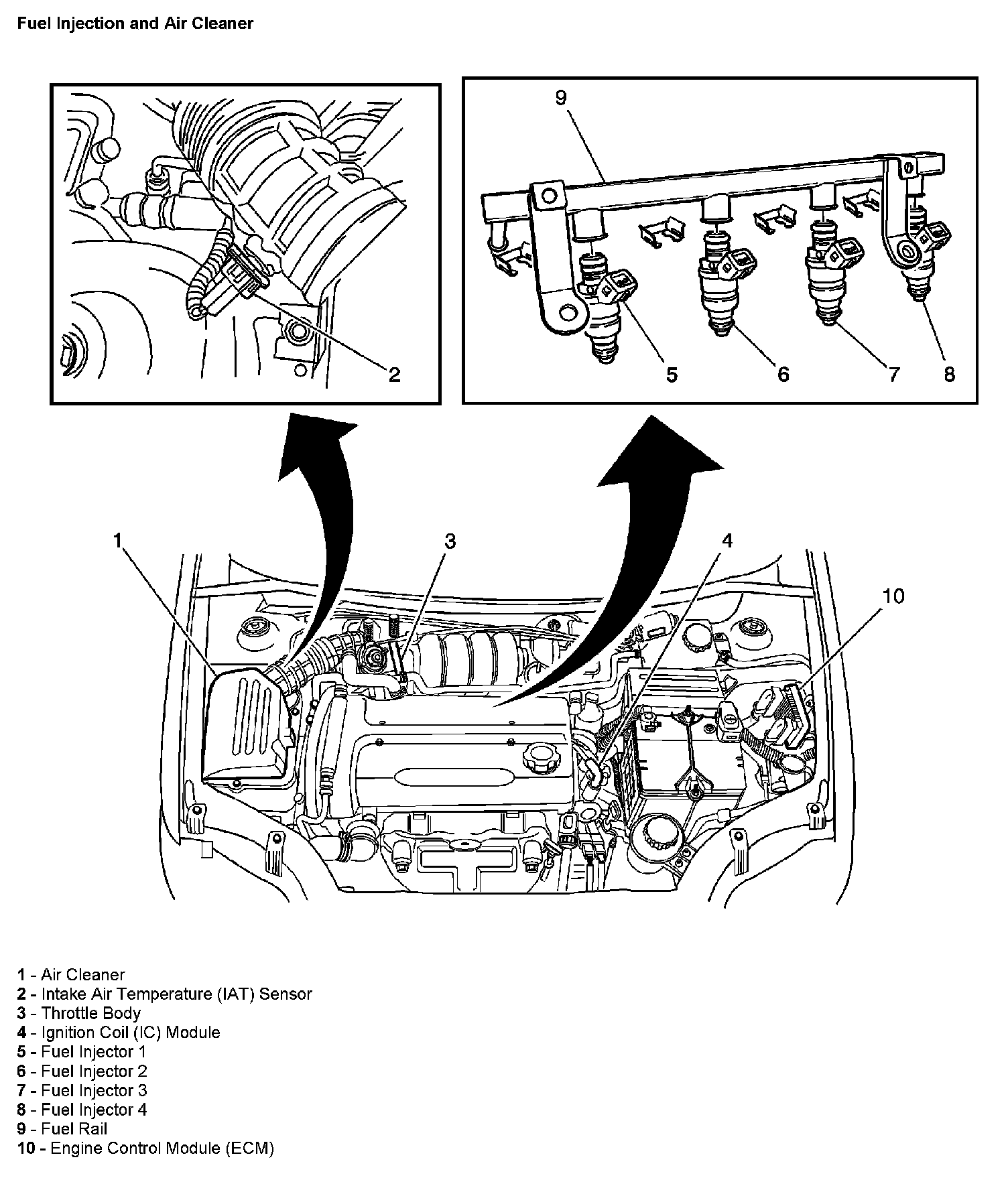 Fuel Injection and Air Cleaner

2

9

5 6 7 8

1 3 4

10

1 - Air Cleaner
2 - Intake Air Temperature (IAT) Sensor
3 - Throttle Body
4 - Ignition Coil (IC) Module
5 - Fuel Injector 1
6 - Fuel Injector 2
7 - Fuel Injector 3
8 - Fuel Injector 4
9 - Fuel Rail
10 - Engine Control Module (ECM)