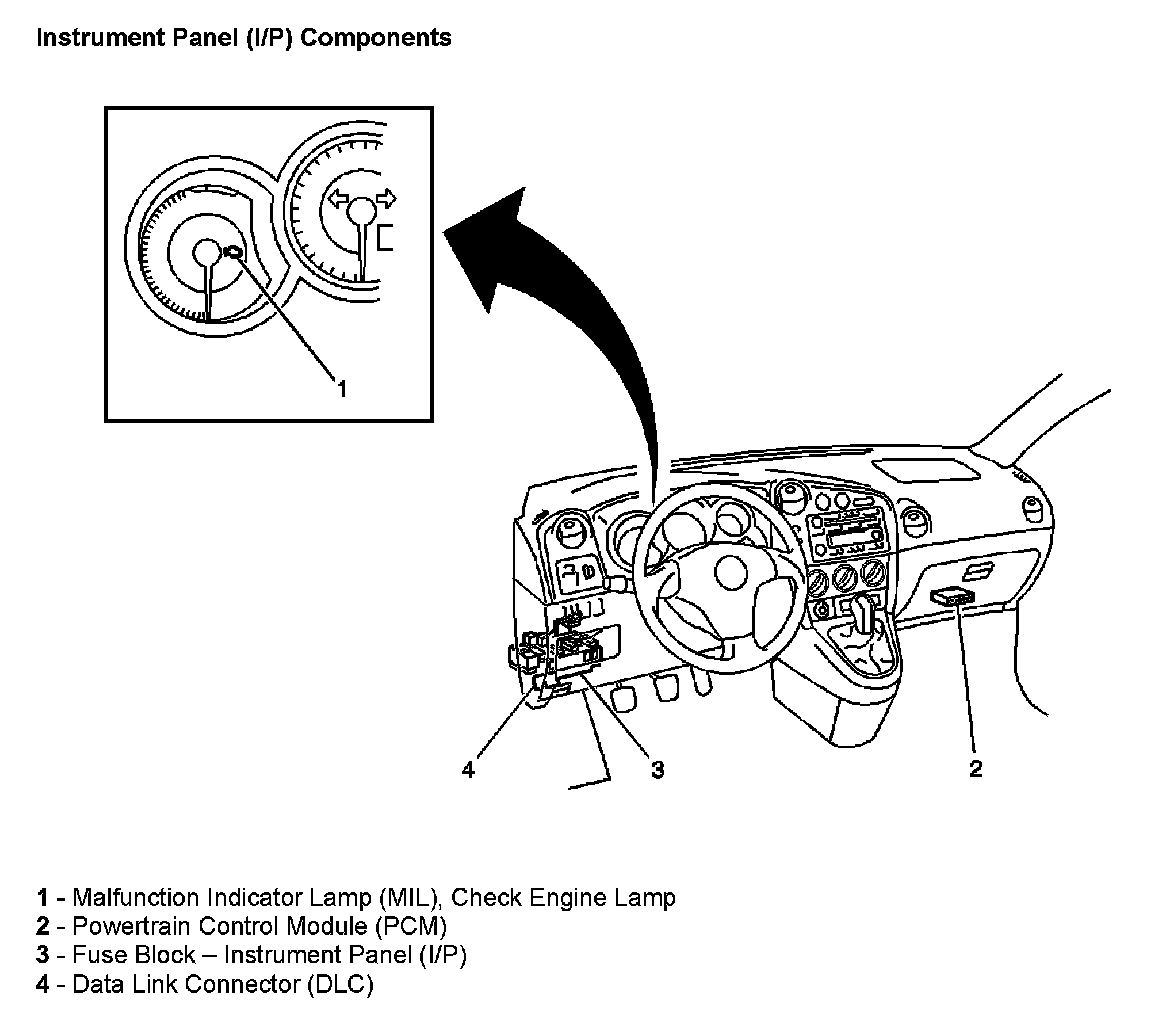 Instrument Panel (I/P) Components

1

4

3

2

1 - Malfunction Indicator Lamp (MIL), Check Engine Lamp
2 - Powertrain Control Module (PCM)
3 - Fuse Block – Instrument Panel (I/P)
4 - Data Link Connector (DLC)