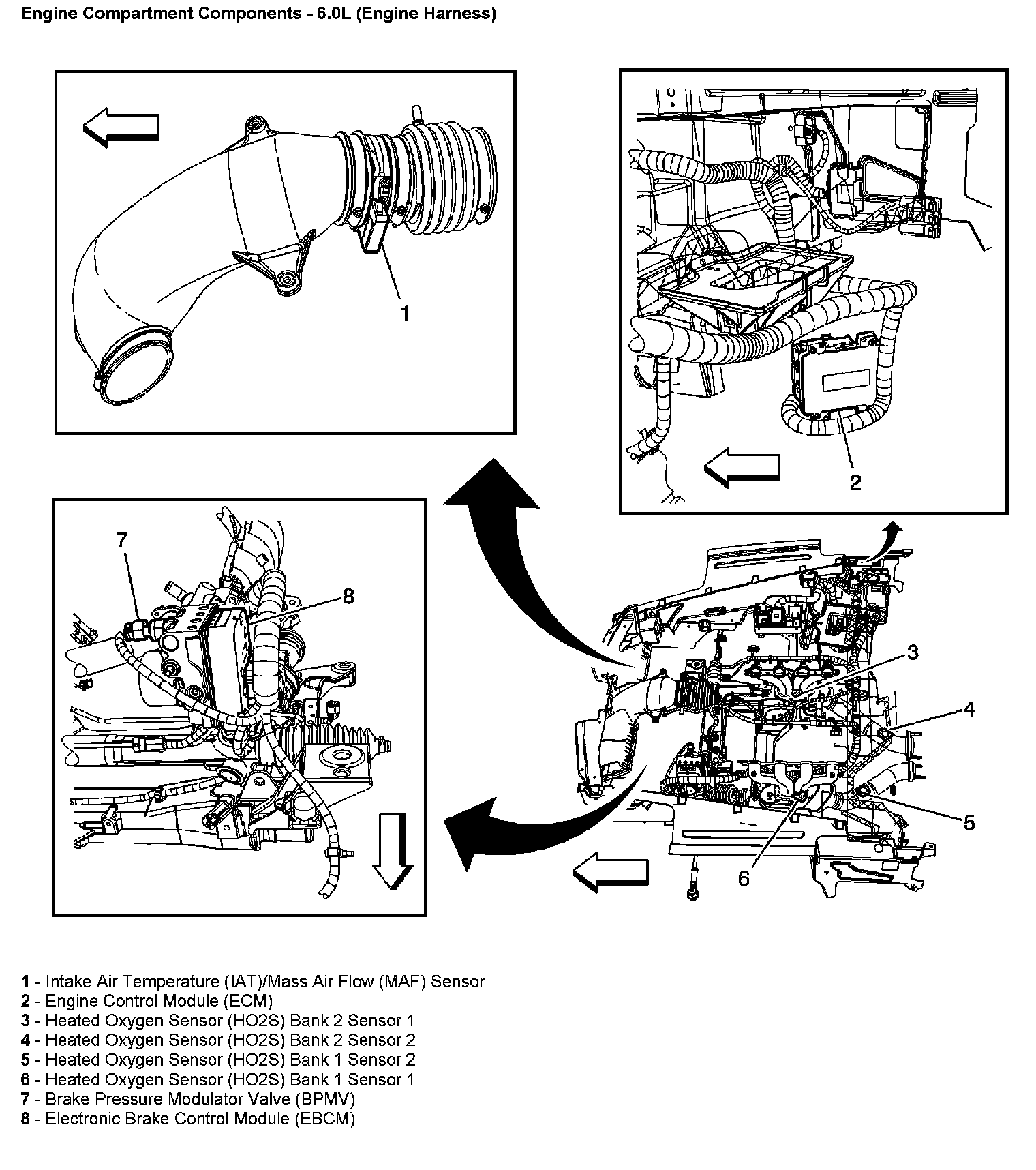 Engine Compartment Components - 6.0L (Engine Harness)

1

2

7

8

3

4

5

6

1 - Intake Air Temperature (IAT)/Mass Air Flow (MAF) Sensor
2 - Engine Control Module (ECM)
3 - Heated Oxygen Sensor (HO2S) Bank 2 Sensor 1
4 - Heated Oxygen Sensor (HO2S) Bank 2 Sensor 2
5 - Heated Oxygen Sensor (HO2S) Bank 1 Sensor 2
6 - Heated Oxygen Sensor (HO2S) Bank 1 Sensor 1
7 - Brake Pressure Modulator Valve (BPMV)
8 - Electronic Brake Control Module (EBCM)