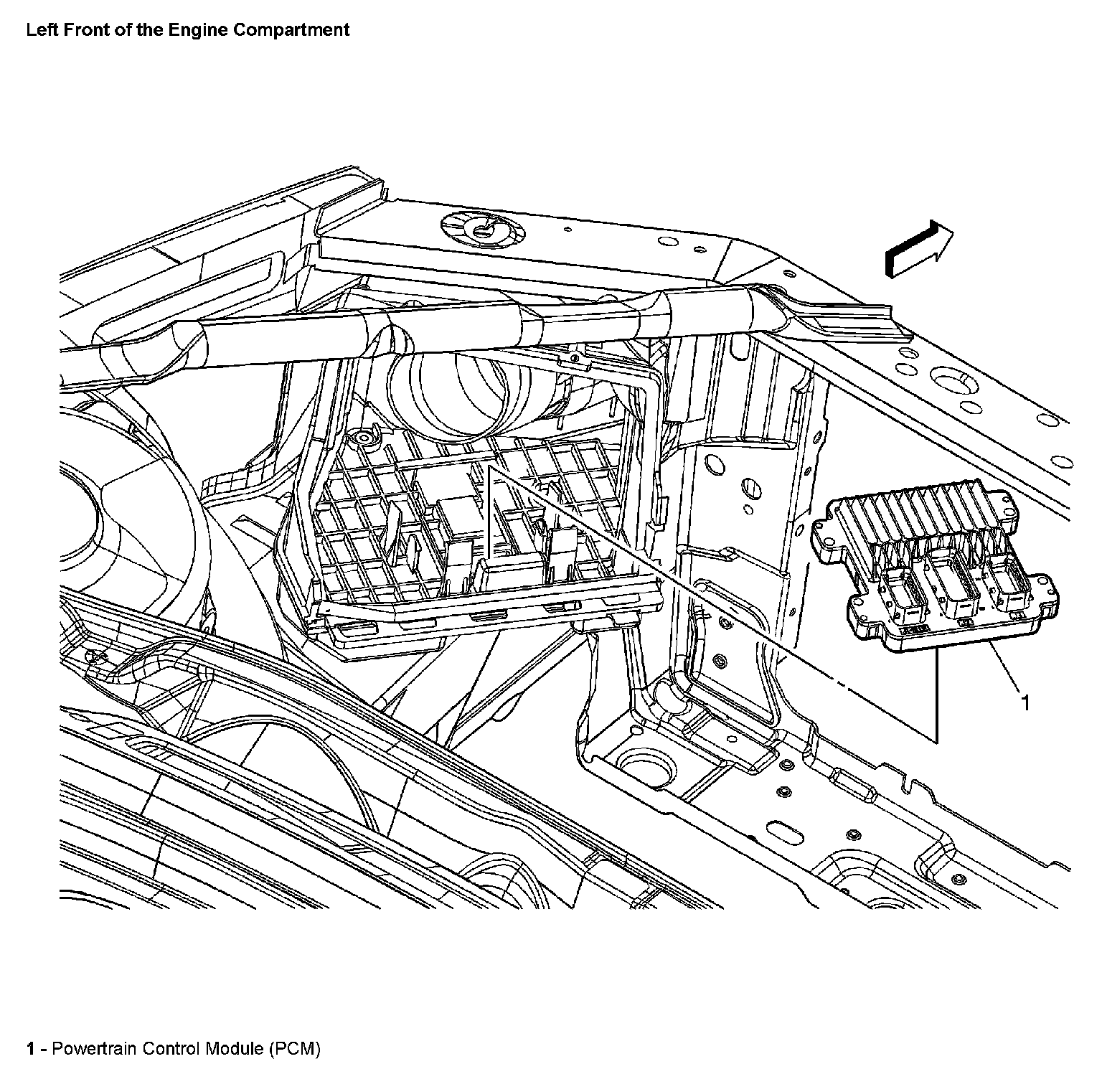 Left Front of the Engine Compartment

1

1 - Powertrain Control Module (PCM)