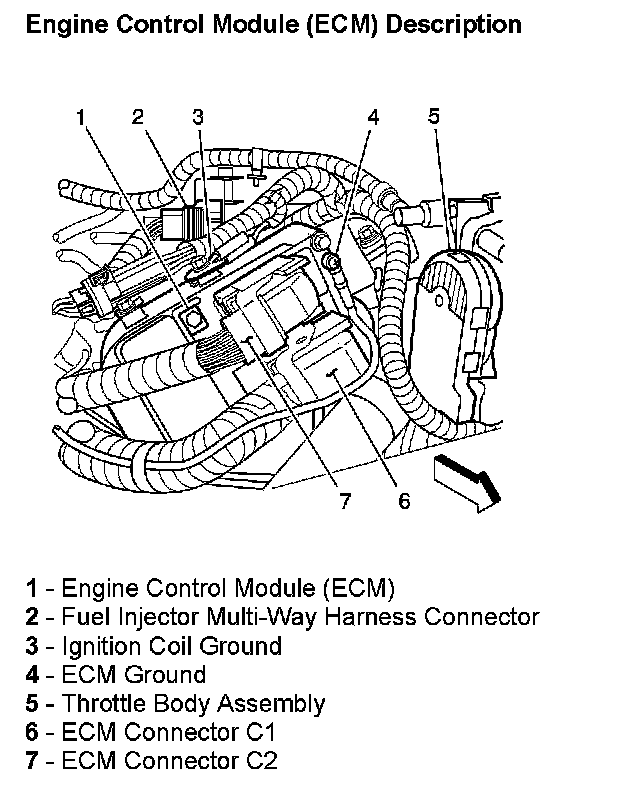 Engine Control Module (ECM) Description

1 2 3 4 5

7 6

1 - Engine Control Module (ECM)
2 - Fuel Injector Multi-Way Harness Connector
3 - Ignition Coil Ground
4 - ECM Ground
5 - Throttle Body Assembly
6 - ECM Connector C1
7 - ECM Connector C2