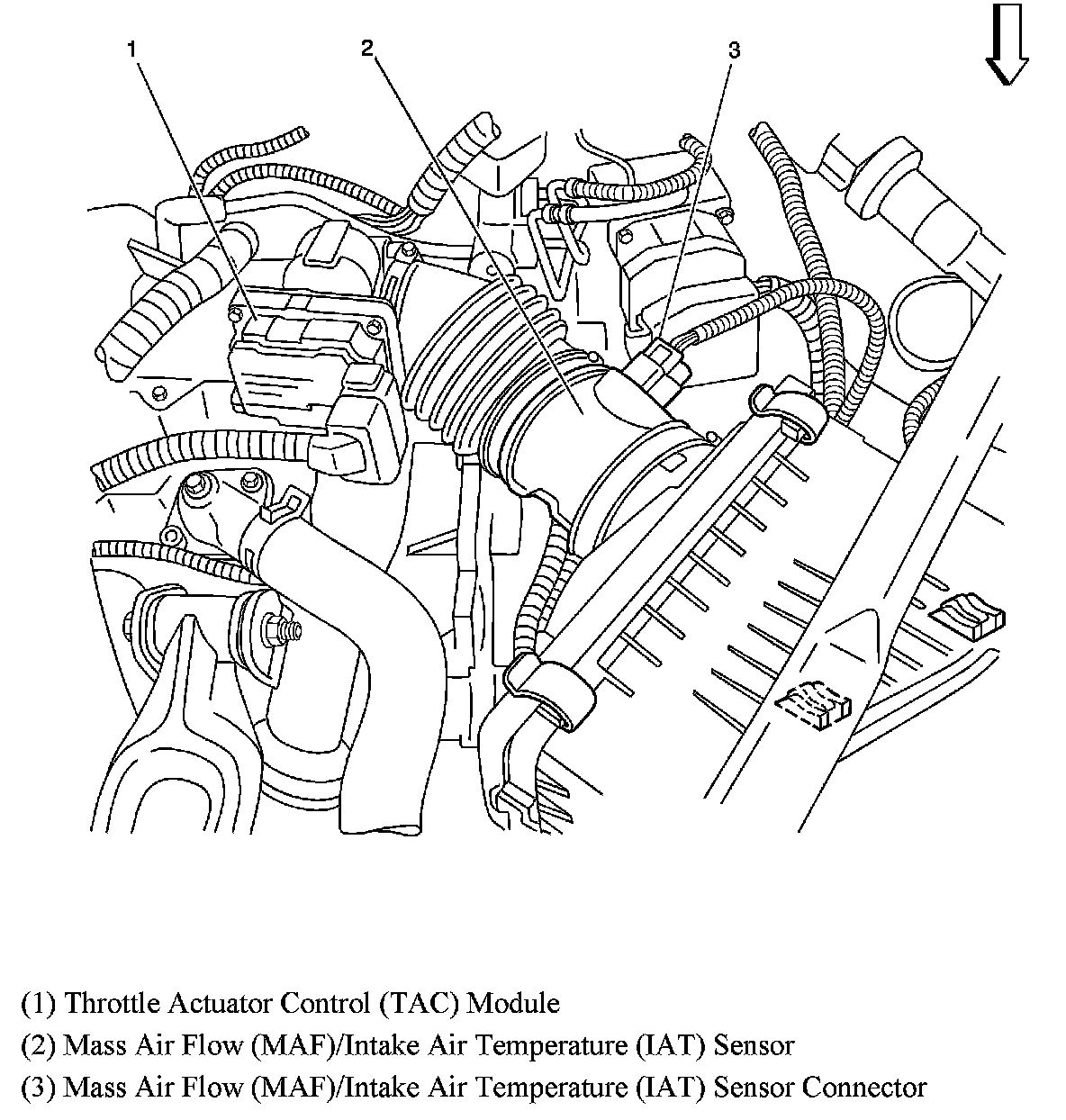 1
2
3

(1) Throttle Actuator Control (TAC) Module
(2) Mass Air Flow (MAF)/Intake Air Temperature (IAT) Sensor
(3) Mass Air Flow (MAF)/Intake Air Temperature (IAT) Sensor Connector