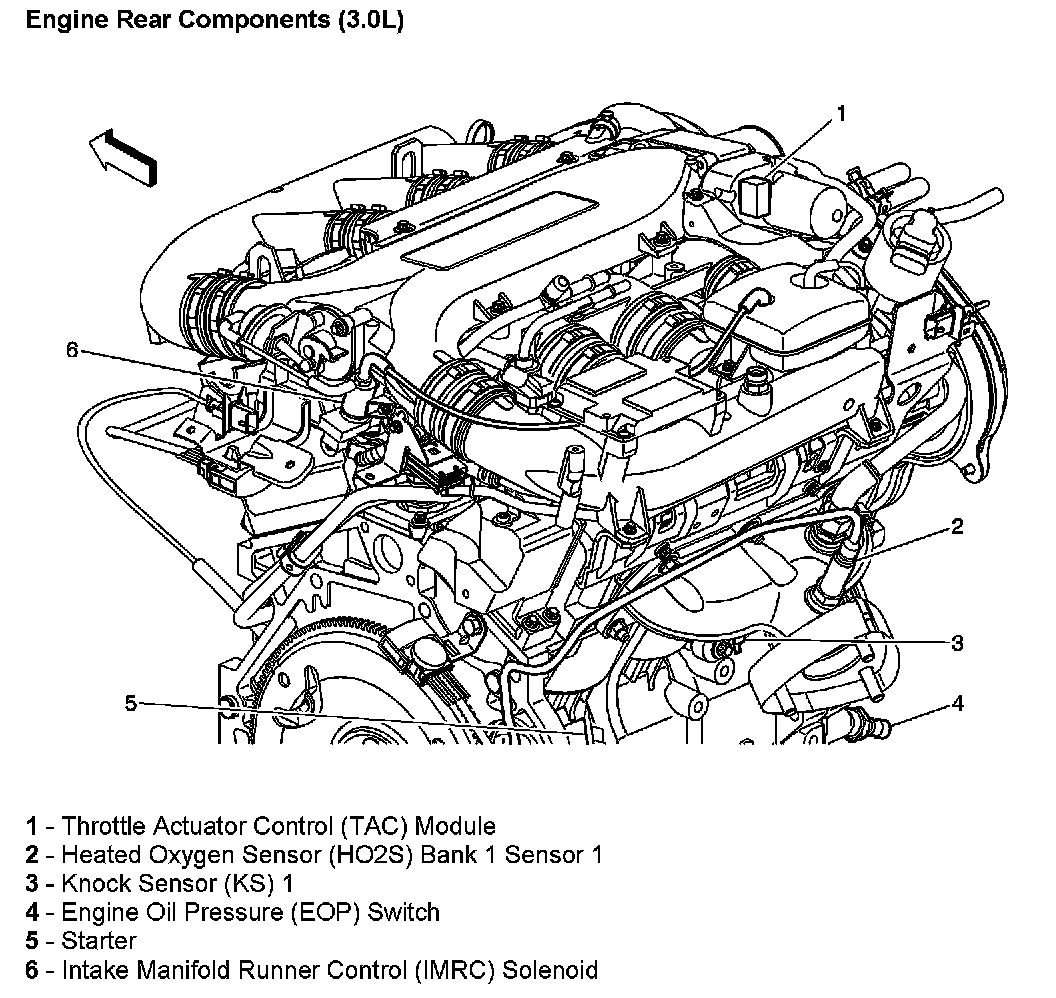 Engine Rear Components (3.0L)

1

6

2

3

5

4

1 - Throttle Actuator Control (TAC) Module
2 - Heated Oxygen Sensor (HO2S) Bank 1 Sensor 1
3 - Knock Sensor (KS) 1
4 - Engine Oil Pressure (EOP) Switch
5 - Starter
6 - Intake Manifold Runner Control (IMRC) Solenoid