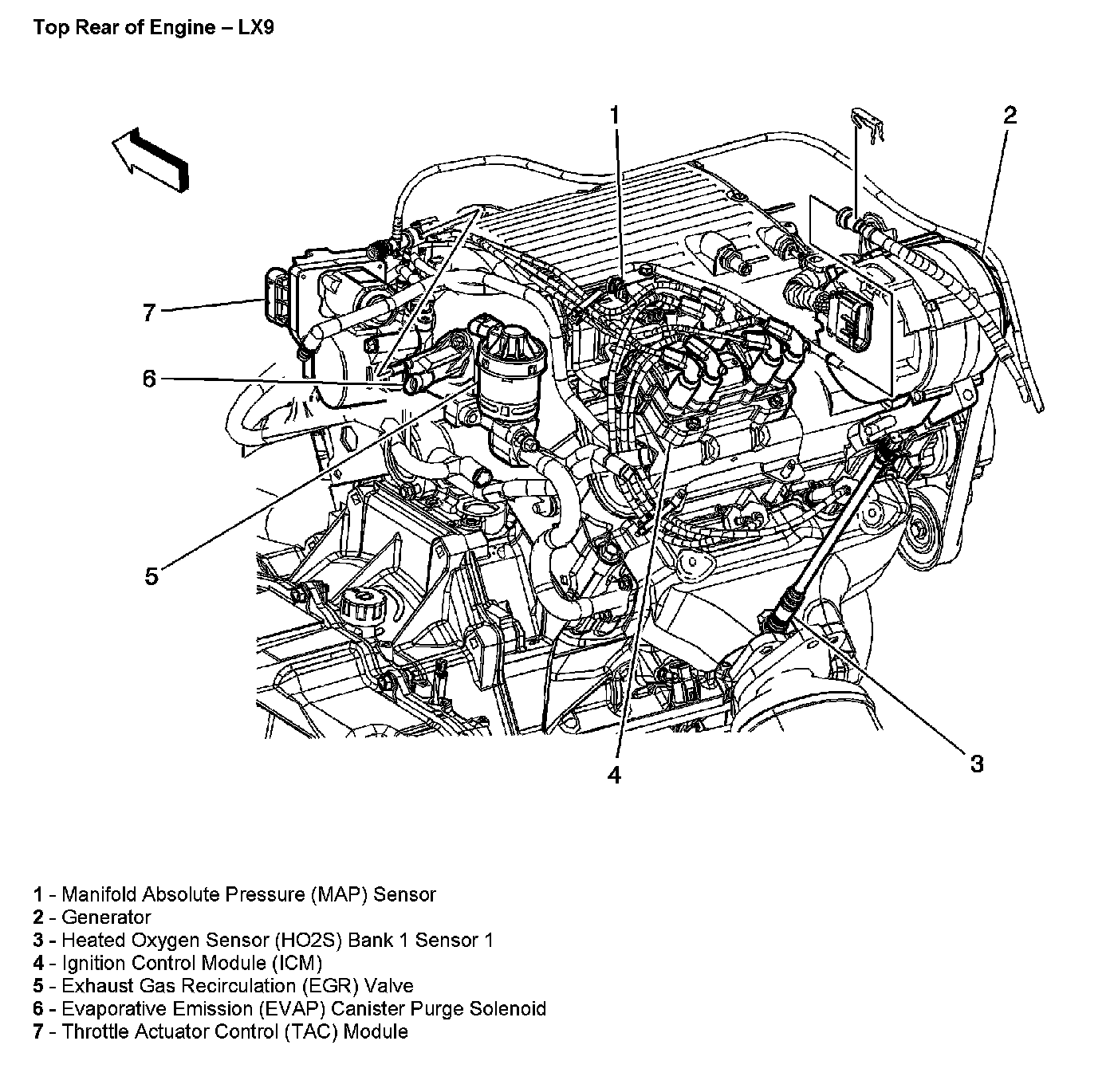 Top Rear of Engine – LX9

1

2

7

6

5

4

3

1 - Manifold Absolute Pressure (MAP) Sensor
2 - Generator
3 - Heated Oxygen Sensor (HO2S) Bank 1 Sensor 1
4 - Ignition Control Module (ICM)
5 - Exhaust Gas Recirculation (EGR) Valve
6 - Evaporative Emission (EVAP) Canister Purge Solenoid
7 - Throttle Actuator Control (TAC) Module