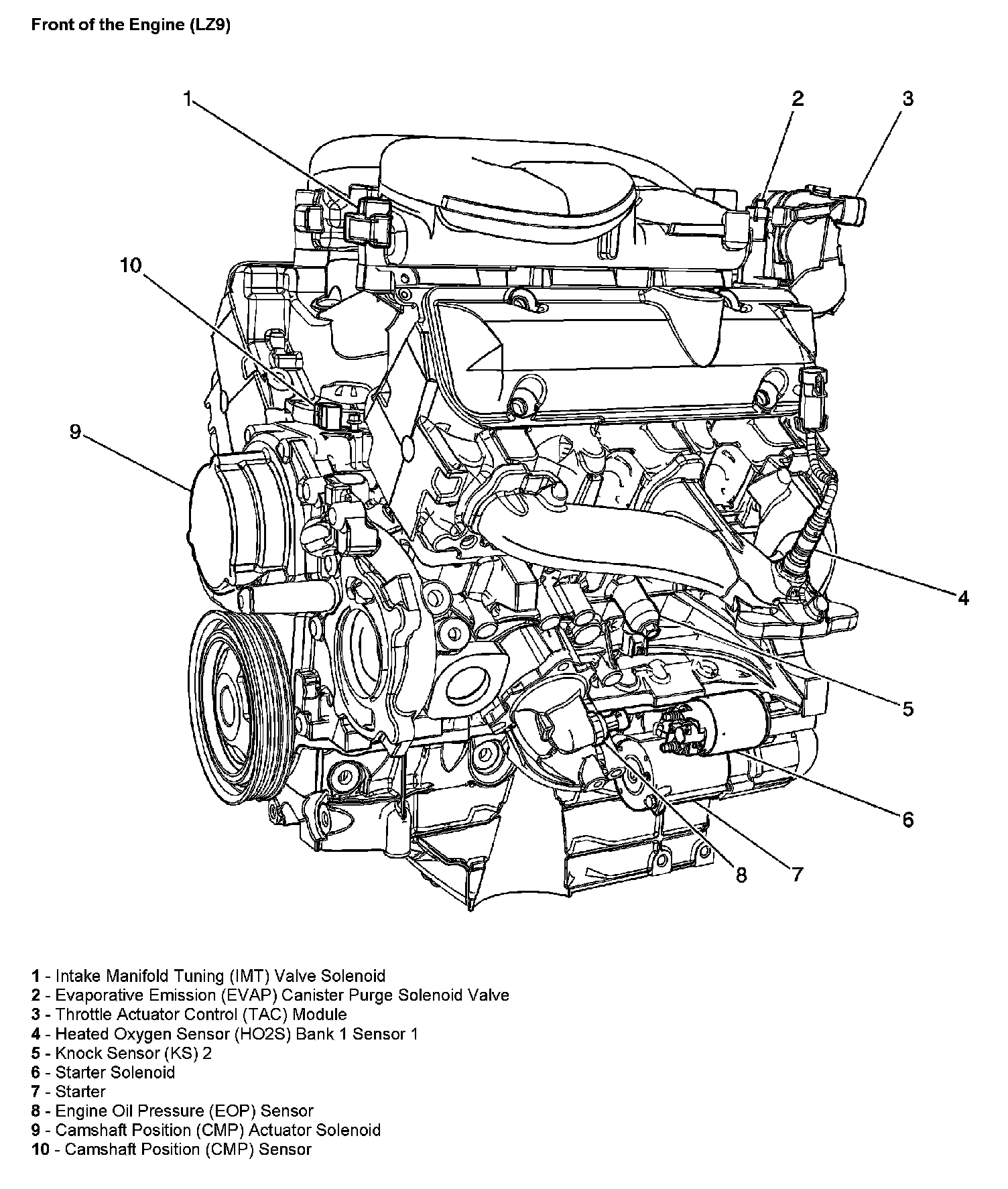 Front of the Engine (LZ9)

1
2
3
10
9
4
5
6
8
7

1 - Intake Manifold Tuning (IMT) Valve Solenoid
2 - Evaporative Emission (EVAP) Canister Purge Solenoid Valve
3 - Throttle Actuator Control (TAC) Module
4 - Heated Oxygen Sensor (HO2S) Bank 1 Sensor 1
5 - Knock Sensor (KS) 2
6 - Starter Solenoid
7 - Starter
8 - Engine Oil Pressure (EOP) Sensor
9 - Camshaft Position (CMP) Actuator Solenoid
10 - Camshaft Position (CMP) Sensor