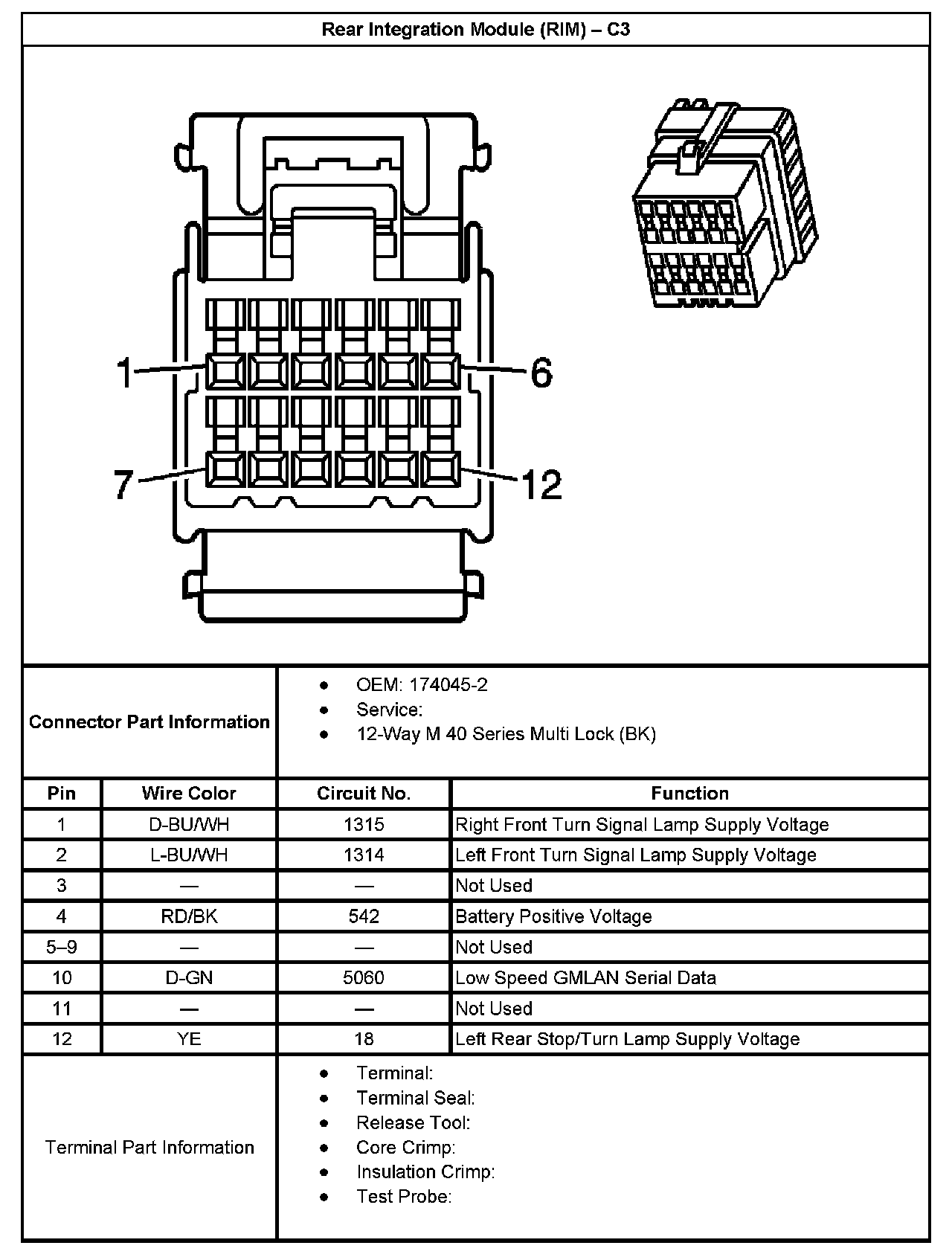 Rear Integration Module (RIM) – C3

1
6
7
12

Connector Part Information

- OEM: 174045-2
- Service:
- 12-Way M 40 Series Multi Lock (BK)

| Pin | Wire Color | Circuit No. | Function |
|---|---|---|---|
| 1 | D-BU/WH | 1315 | Right Front Turn Signal Lamp Supply Voltage |
| 2 | L-BU/WH | 1314 | Left Front Turn Signal Lamp Supply Voltage |
| 3 | — | — | Not Used |
| 4 | RD/BK | 542 | Battery Positive Voltage |
| 5–9 | — | — | Not Used |
| 10 | D-GN | 5060 | Low Speed GMLAN Serial Data |
| 11 | — | — | Not Used |
| 12 | YE | 18 | Left Rear Stop/Turn Lamp Supply Voltage |

Terminal Part Information

- Terminal:
- Terminal Seal:
- Release Tool:
- Core Crimp:
- Insulation Crimp:
- Test Probe: