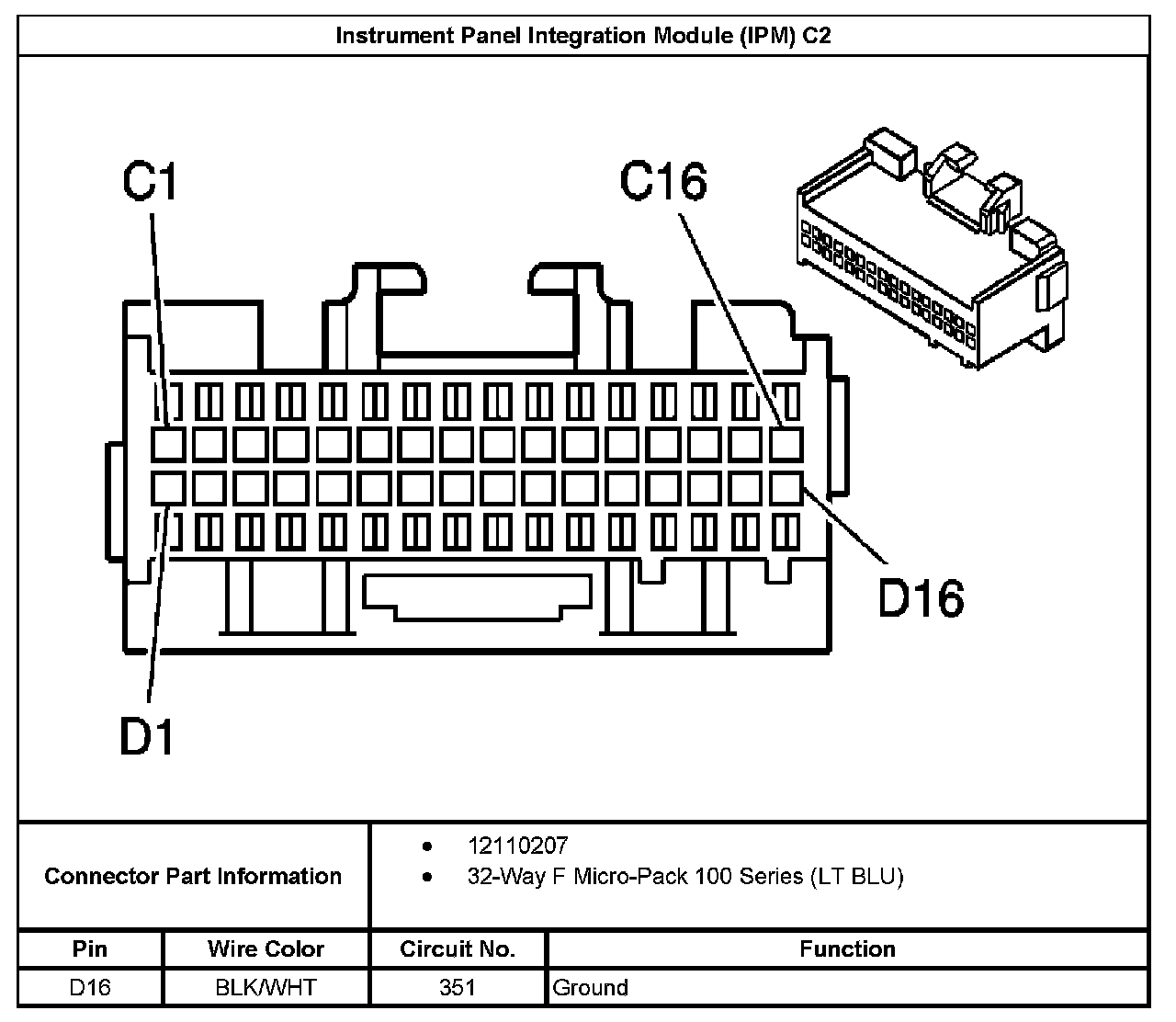 Instrument Panel Integration Module (IPM) C2

C1

C16

D16

D1

Connector Part Information

- 12110207
- 32-Way F Micro-Pack 100 Series (LT BLU)

| Pin | Wire Color | Circuit No. | Function |
|---|---|---|---|
| D16 | BLK/WHT | 351 | Ground |