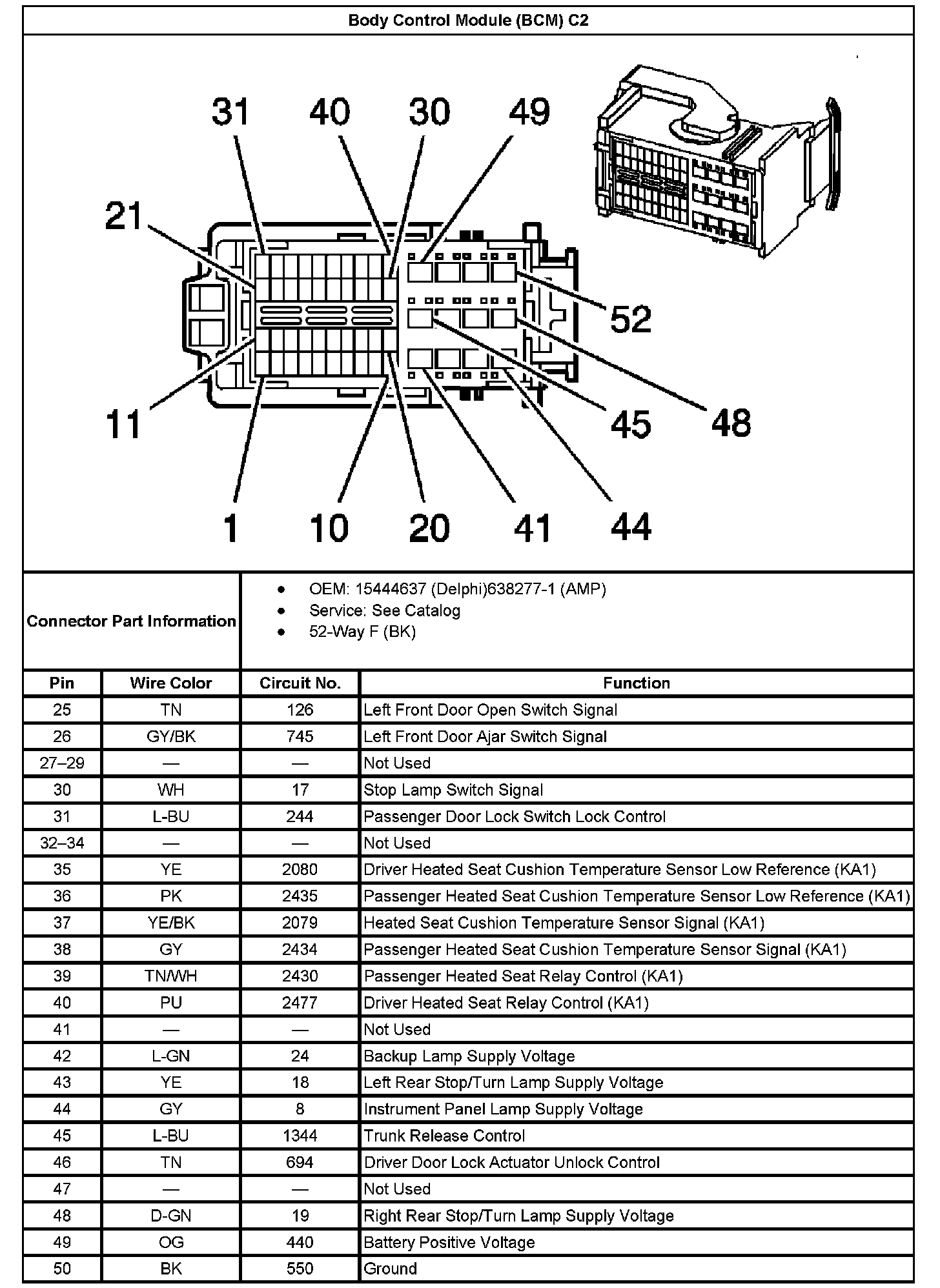 Body Control Module (BCM) C2

31 40 30 49
21
52
11
45 48
1 10 20 41 44

Connector Part Information
- OEM: 15444637 (Delphi)638277-1 (AMP)
- Service: See Catalog
- 52-Way F (BK)

| Pin | Wire Color | Circuit No. | Function |
|---|---|---|---|
| 25 | TN | 126 | Left Front Door Open Switch Signal |
| 26 | GY/BK | 745 | Left Front Door Ajar Switch Signal |
| 27–29 | — | — | Not Used |
| 30 | WH | 17 | Stop Lamp Switch Signal |
| 31 | L-BU | 244 | Passenger Door Lock Switch Lock Control |
| 32–34 | — | — | Not Used |
| 35 | YE | 2080 | Driver Heated Seat Cushion Temperature Sensor Low Reference (KA1) |
| 36 | PK | 2435 | Passenger Heated Seat Cushion Temperature Sensor Low Reference (KA1) |
| 37 | YE/BK | 2079 | Heated Seat Cushion Temperature Sensor Signal (KA1) |
| 38 | GY | 2434 | Passenger Heated Seat Cushion Temperature Sensor Signal (KA1) |
| 39 | TN/WH | 2430 | Passenger Heated Seat Relay Control (KA1) |
| 40 | PU | 2477 | Driver Heated Seat Relay Control (KA1) |
| 41 | — | — | Not Used |
| 42 | L-GN | 24 | Backup Lamp Supply Voltage |
| 43 | YE | 18 | Left Rear Stop/Turn Lamp Supply Voltage |
| 44 | GY | 8 | Instrument Panel Lamp Supply Voltage |
| 45 | L-BU | 1344 | Trunk Release Control |
| 46 | TN | 694 | Driver Door Lock Actuator Unlock Control |
| 47 | — | — | Not Used |
| 48 | D-GN | 19 | Right Rear Stop/Turn Lamp Supply Voltage |
| 49 | OG | 440 | Battery Positive Voltage |
| 50 | BK | 550 | Ground |