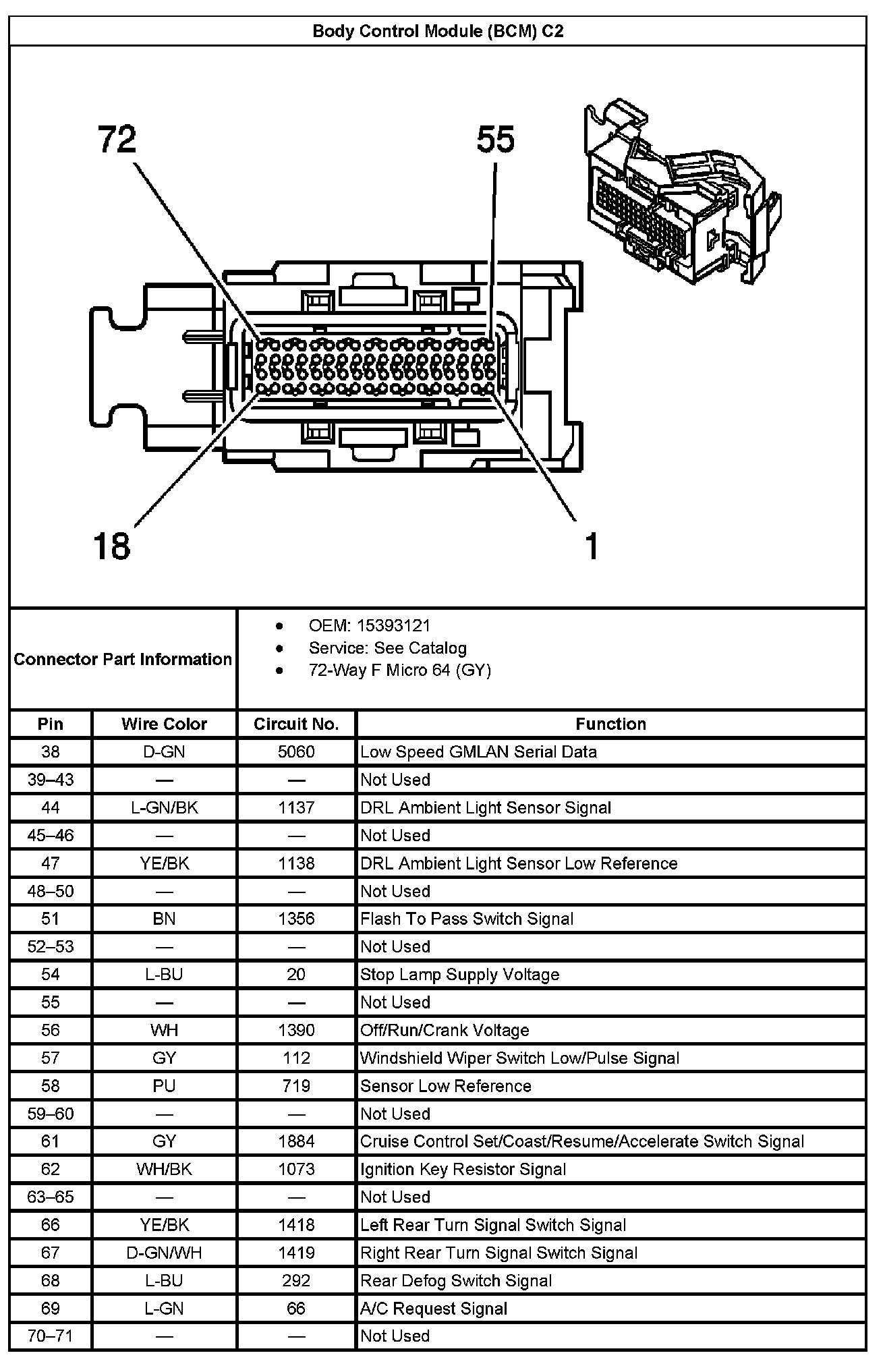 Body Control Module (BCM) C2

72
55
18
1

Connector Part Information

- OEM: 15393121
- Service: See Catalog
- 72-Way F Micro 64 (GY)

| Pin | Wire Color | Circuit No. | Function |
|---|---|---|---|
| 38 | D-GN | 5060 | Low Speed GMLAN Serial Data |
| 39–43 | — | — | Not Used |
| 44 | L-GN/BK | 1137 | DRL Ambient Light Sensor Signal |
| 45–46 | — | — | Not Used |
| 47 | YE/BK | 1138 | DRL Ambient Light Sensor Low Reference |
| 48–50 | — | — | Not Used |
| 51 | BN | 1356 | Flash To Pass Switch Signal |
| 52–53 | — | — | Not Used |
| 54 | L-BU | 20 | Stop Lamp Supply Voltage |
| 55 | — | — | Not Used |
| 56 | WH | 1390 | Off/Run/Crank Voltage |
| 57 | GY | 112 | Windshield Wiper Switch Low/Pulse Signal |
| 58 | PU | 719 | Sensor Low Reference |
| 59–60 | — | — | Not Used |
| 61 | GY | 1884 | Cruise Control Set/Coast/Resume/Accelerate Switch Signal |
| 62 | WH/BK | 1073 | Ignition Key Resistor Signal |
| 63–65 | — | — | Not Used |
| 66 | YE/BK | 1418 | Left Rear Turn Signal Switch Signal |
| 67 | D-GN/WH | 1419 | Right Rear Turn Signal Switch Signal |
| 68 | L-BU | 292 | Rear Defog Switch Signal |
| 69 | L-GN | 66 | A/C Request Signal |
| 70–71 | — | — | Not Used |