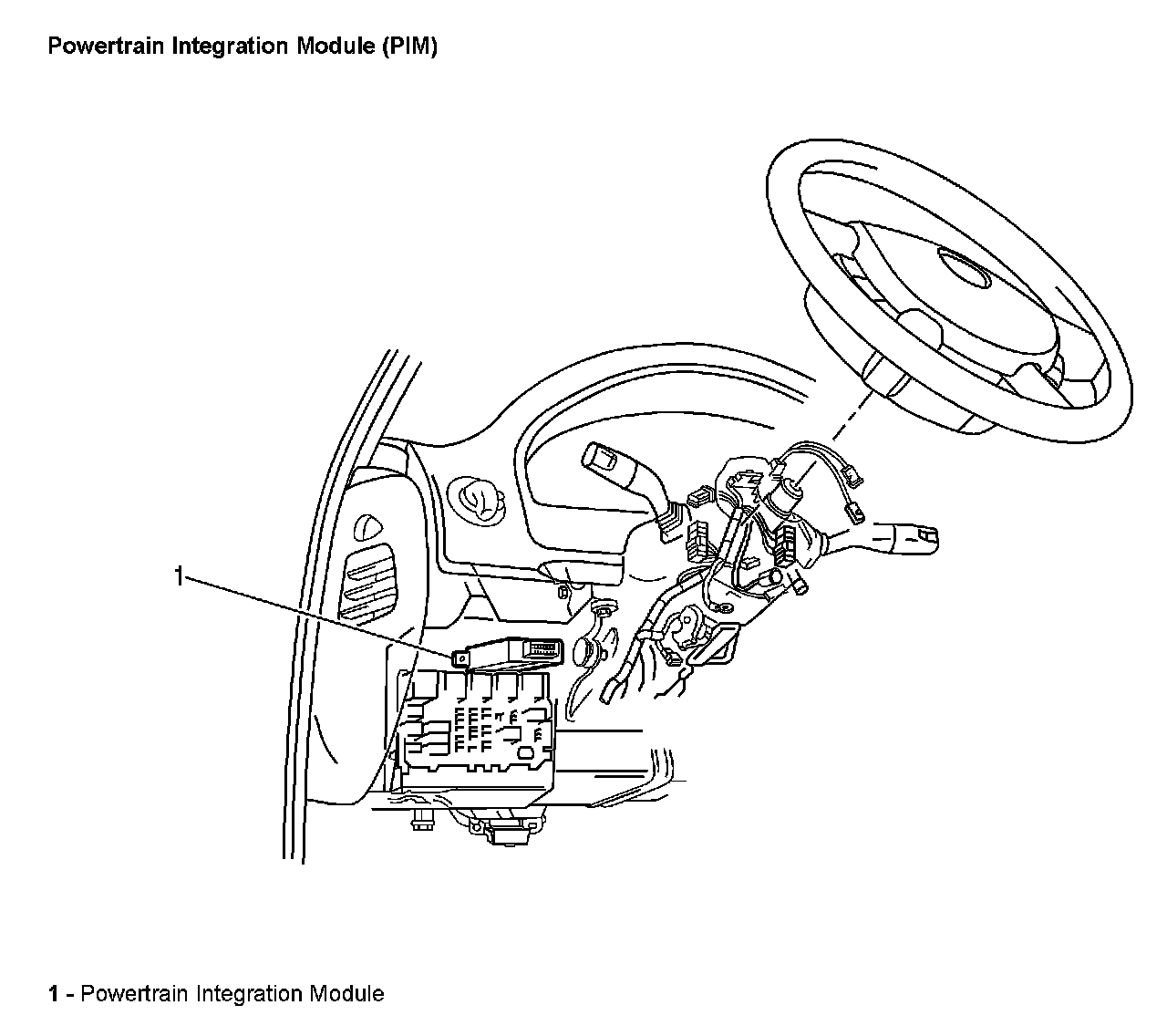 Powertrain Integration Module (PIM)

1

1 - Powertrain Integration Module