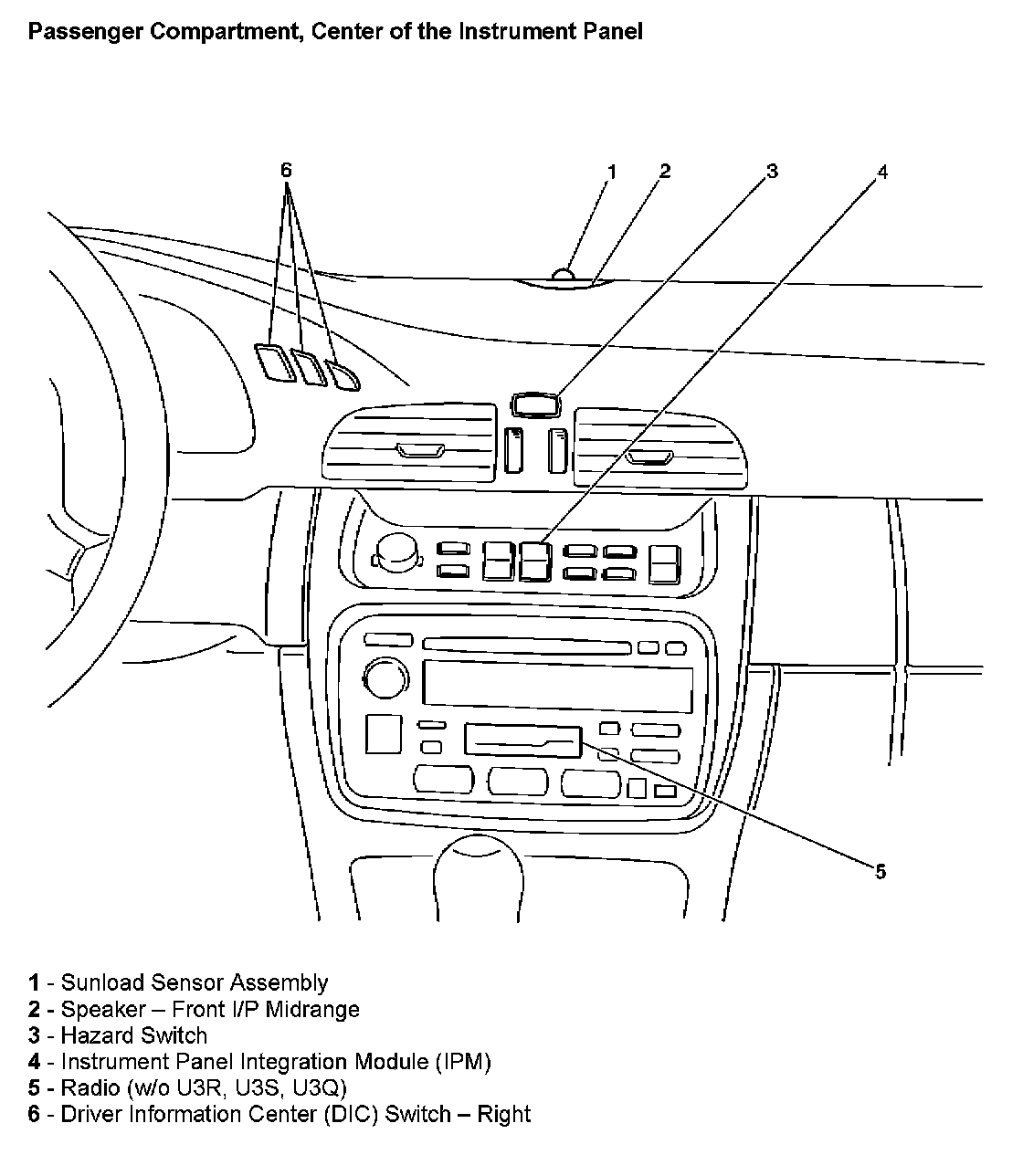 Passenger Compartment, Center of the Instrument Panel

6
1
2
3
4
5

1 - Sunload Sensor Assembly
2 - Speaker – Front I/P Midrange
3 - Hazard Switch
4 - Instrument Panel Integration Module (IPM)
5 - Radio (w/o U3R, U3S, U3Q)
6 - Driver Information Center (DIC) Switch – Right