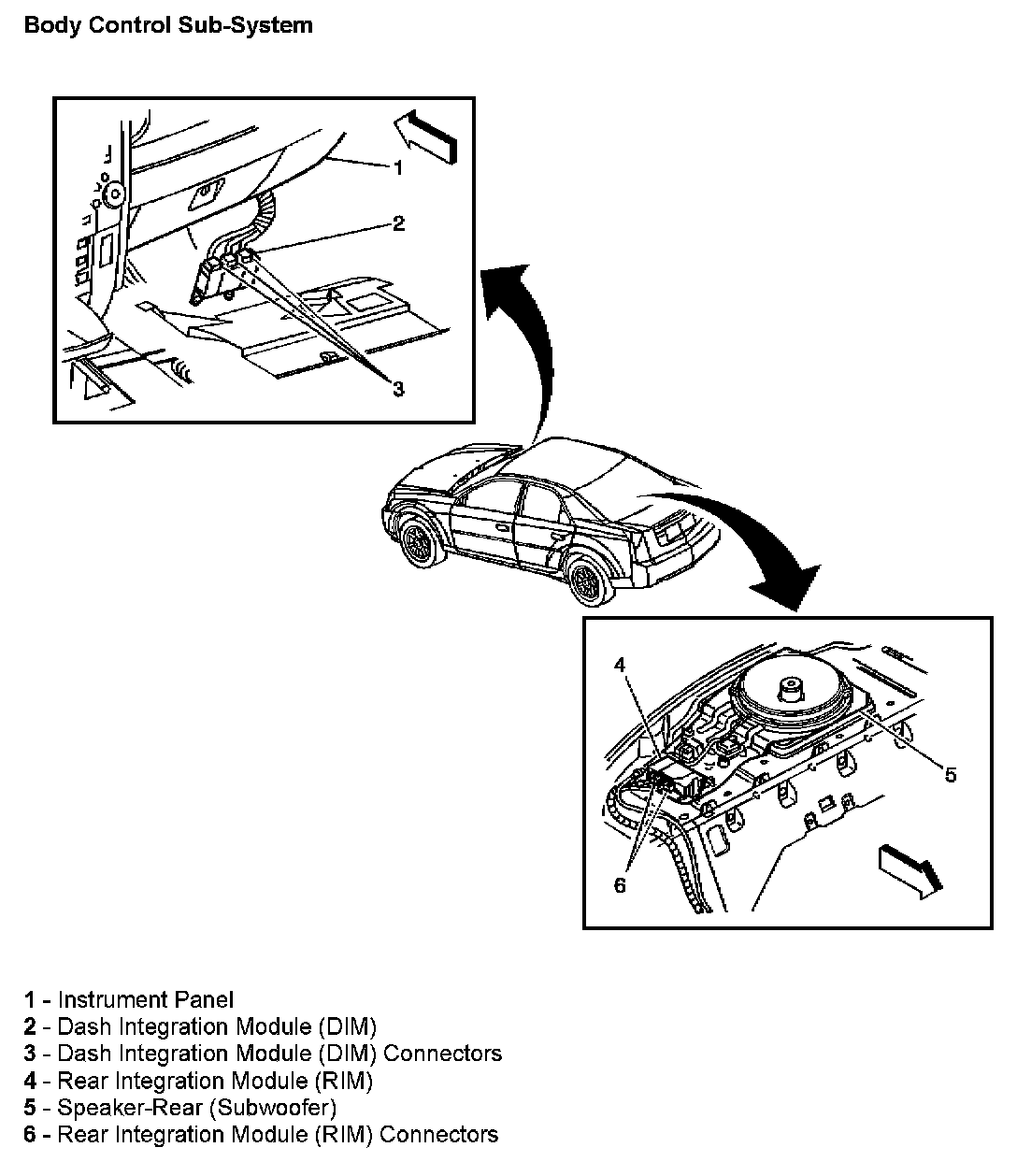 Body Control Sub-System

1

2

3

4

5

6

1 - Instrument Panel
2 - Dash Integration Module (DIM)
3 - Dash Integration Module (DIM) Connectors
4 - Rear Integration Module (RIM)
5 - Speaker-Rear (Subwoofer)
6 - Rear Integration Module (RIM) Connectors