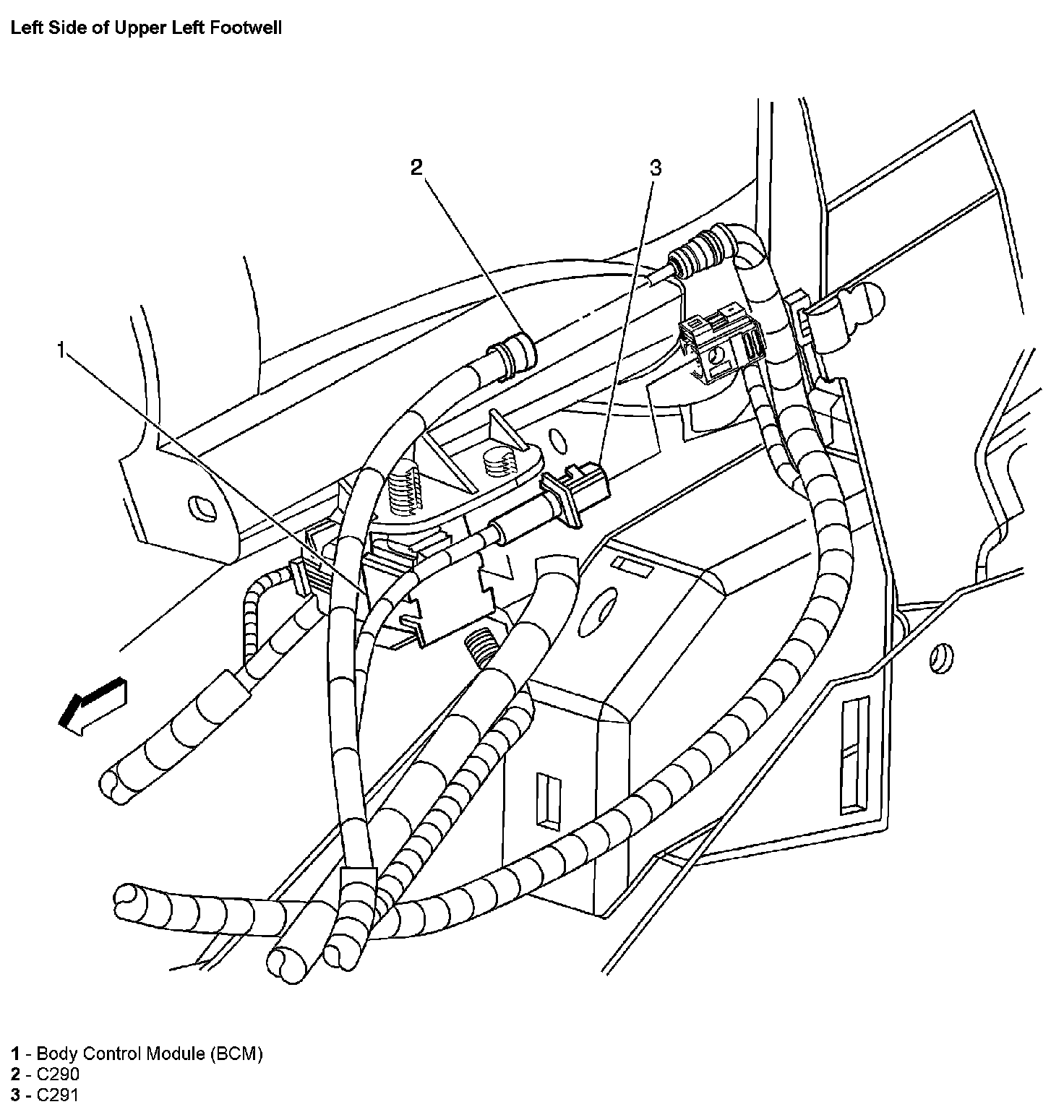 Left Side of Upper Left Footwell

2

3

1

1 - Body Control Module (BCM)
2 - C290
3 - C291