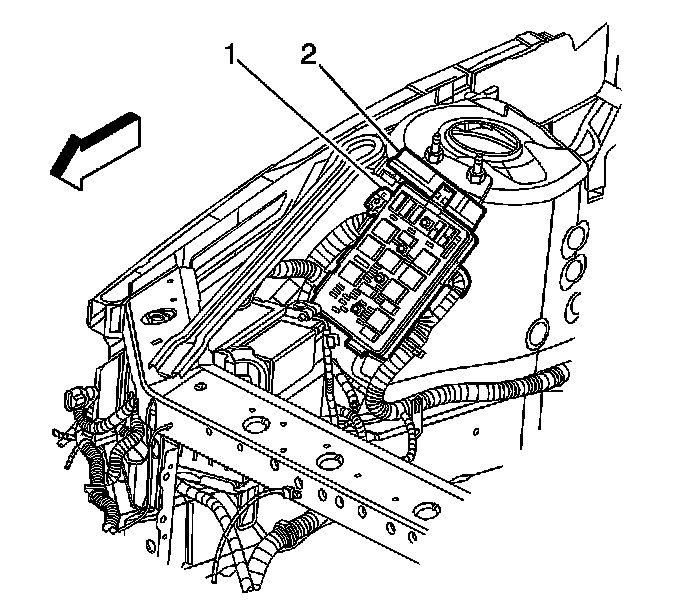 1
2