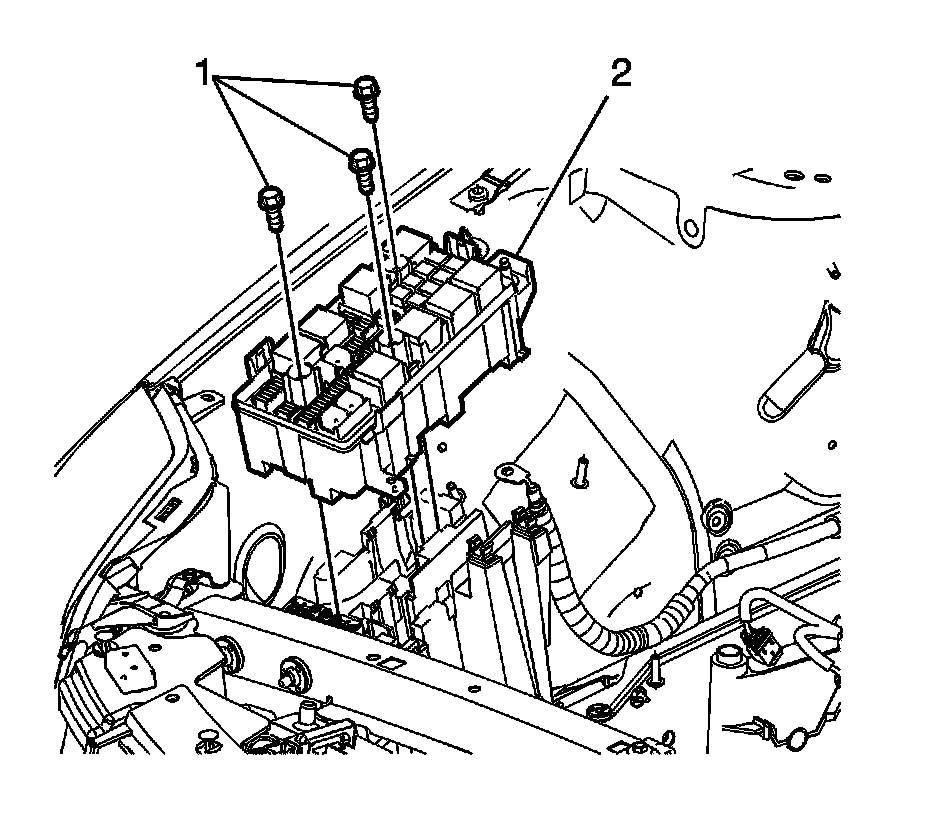 1
2