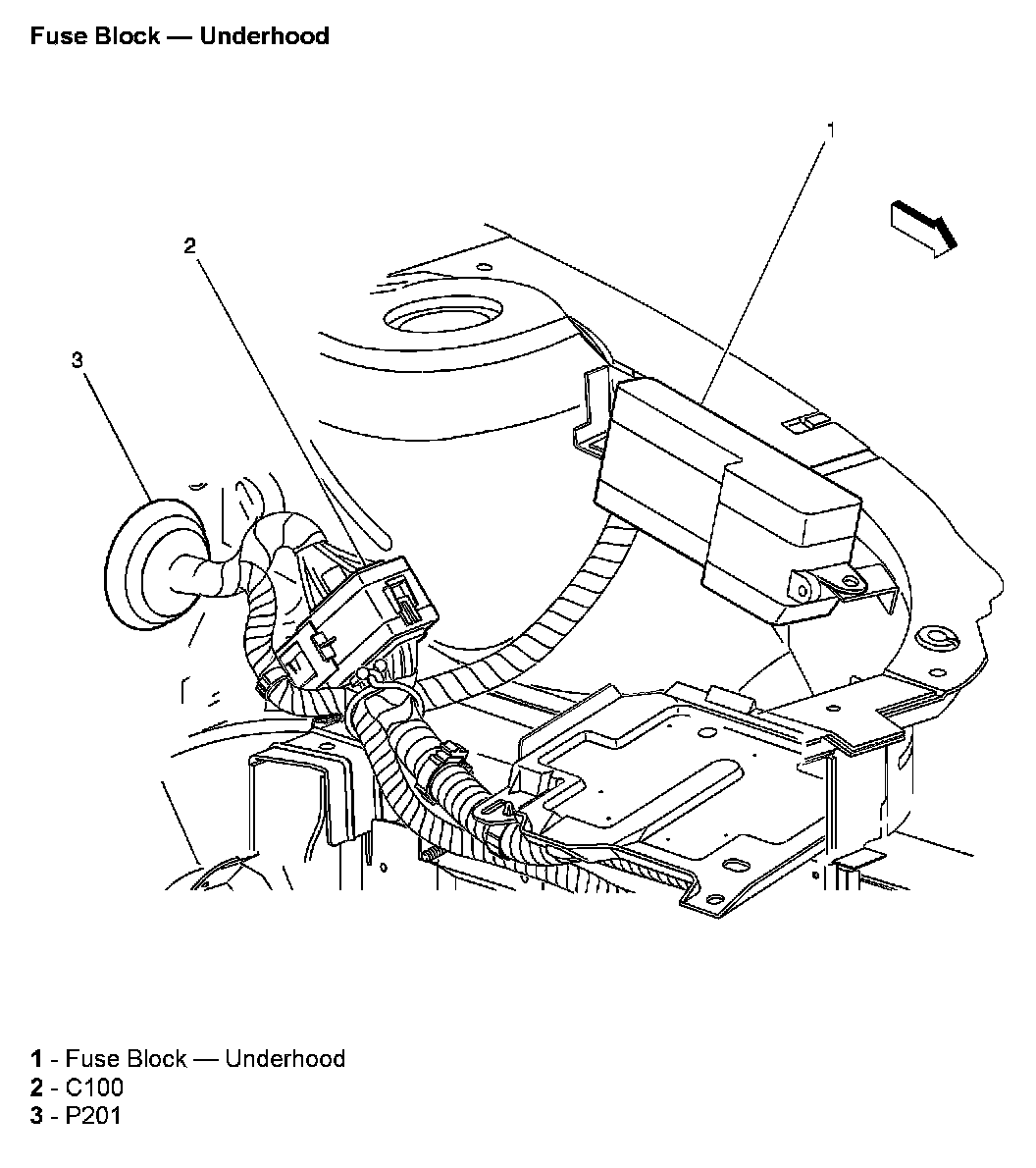 Fuse Block — Underhood

1

2

3

1 - Fuse Block — Underhood
2 - C100
3 - P201