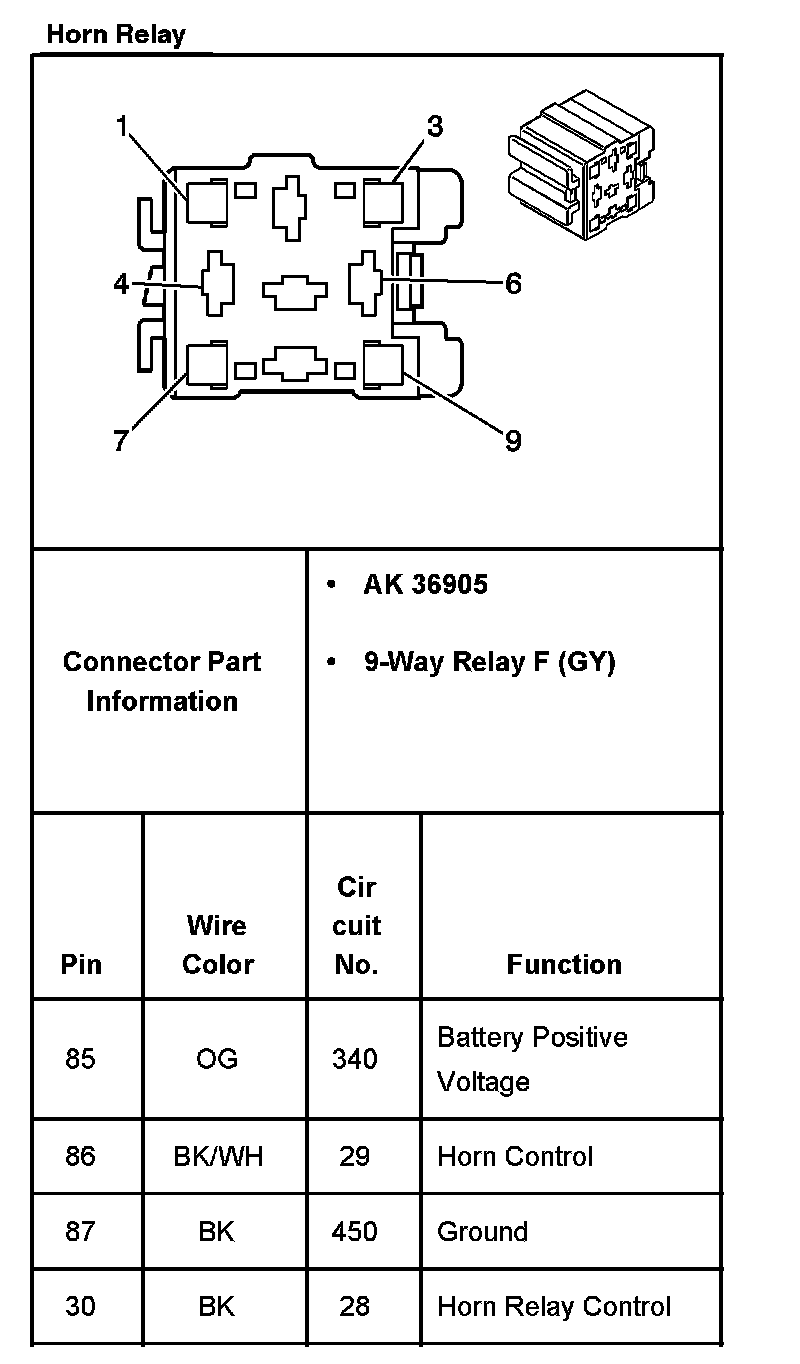 Horn Relay

1
3
4
6
7
9

Connector Part Information

- AK 36905
- 9-Way Relay F (GY)

| Pin | Wire Color | Cir cuit No. | Function |
|---|---|---|---|
| 85 | OG | 340 | Battery Positive Voltage |
| 86 | BK/WH | 29 | Horn Control |
| 87 | BK | 450 | Ground |
| 30 | BK | 28 | Horn Relay Control |