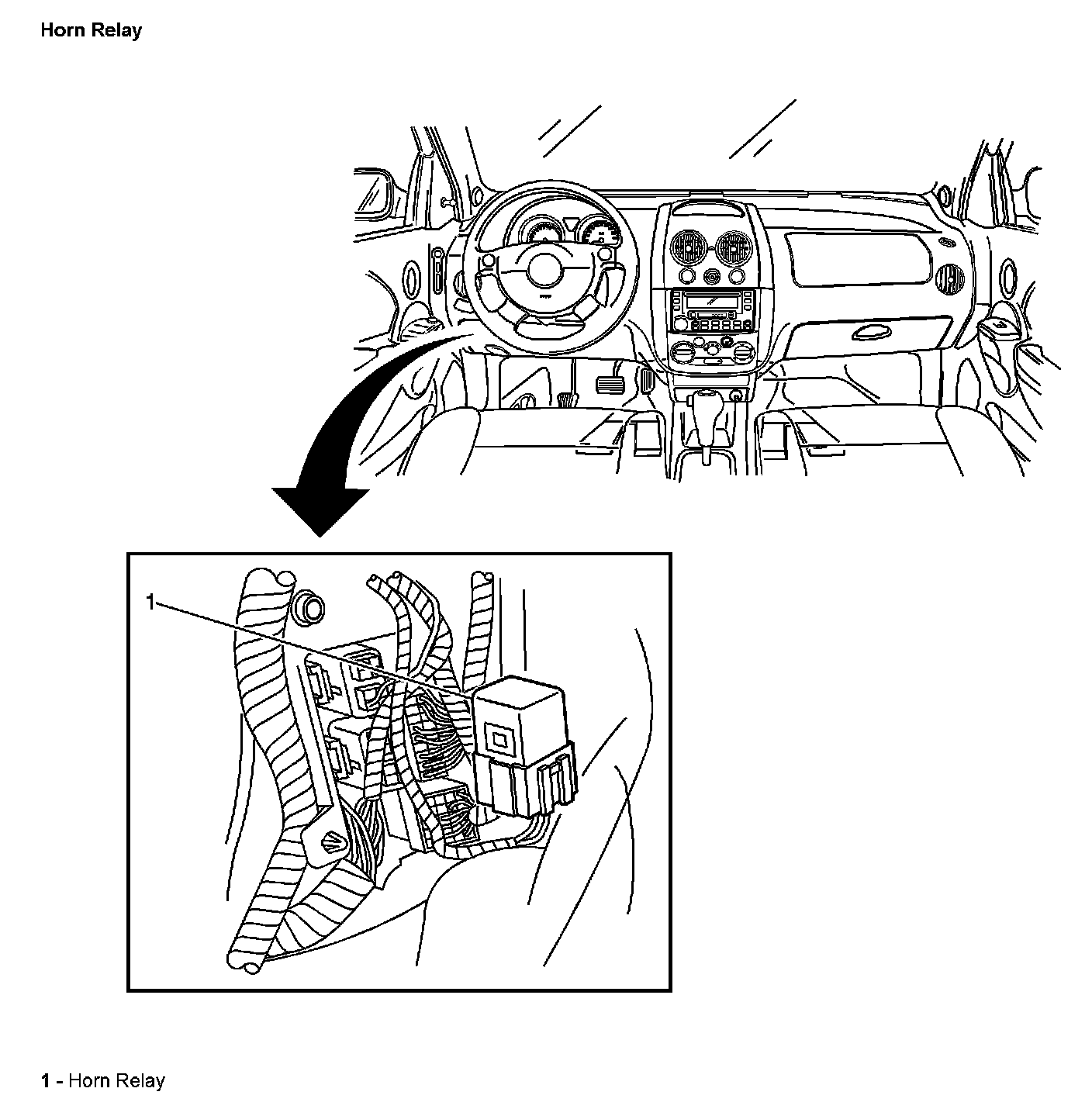 Horn Relay

1

1 - Horn Relay