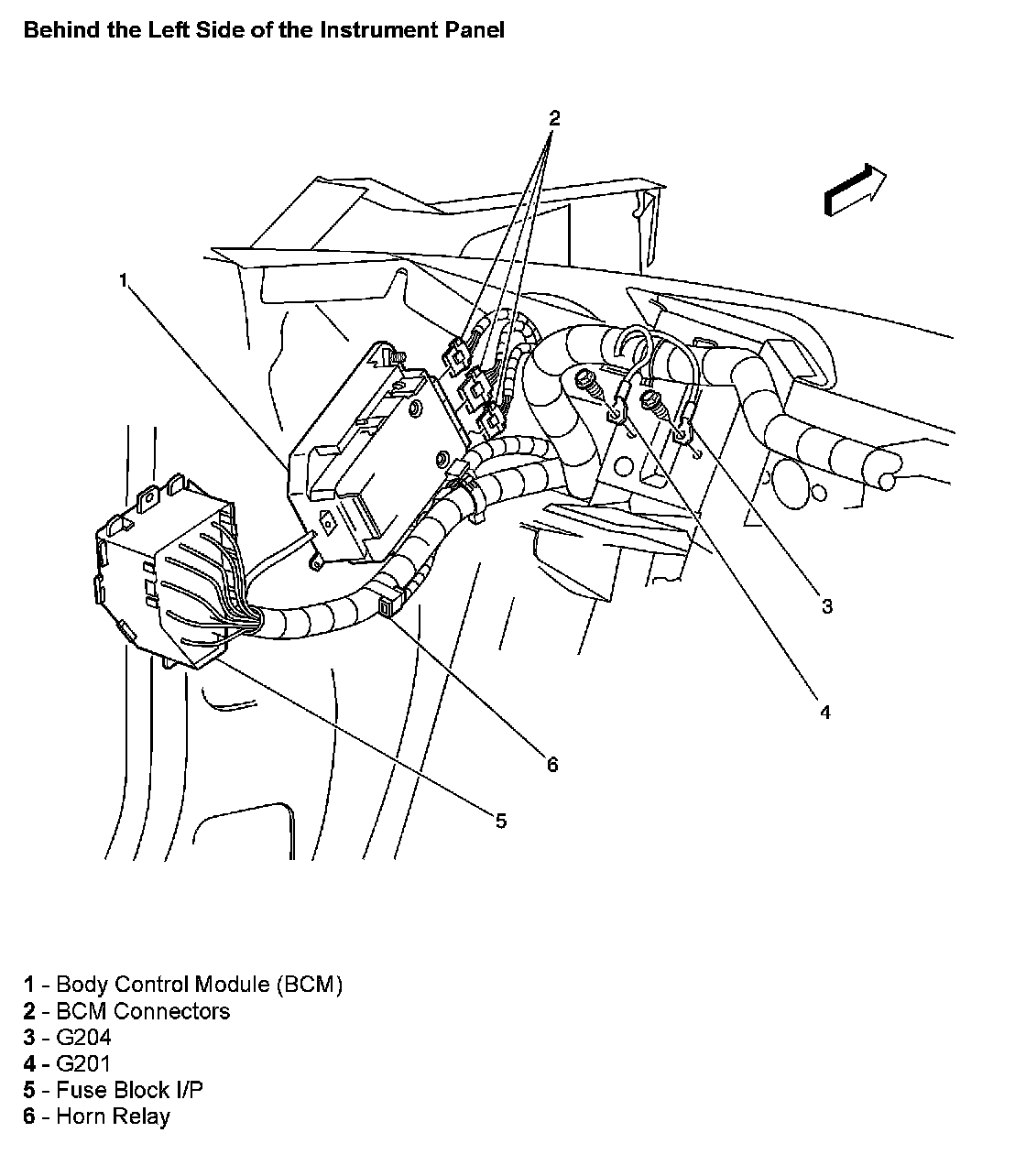 Behind the Left Side of the Instrument Panel

2

1

3

4

6

5

1 - Body Control Module (BCM)
2 - BCM Connectors
3 - G204
4 - G201
5 - Fuse Block I/P
6 - Horn Relay