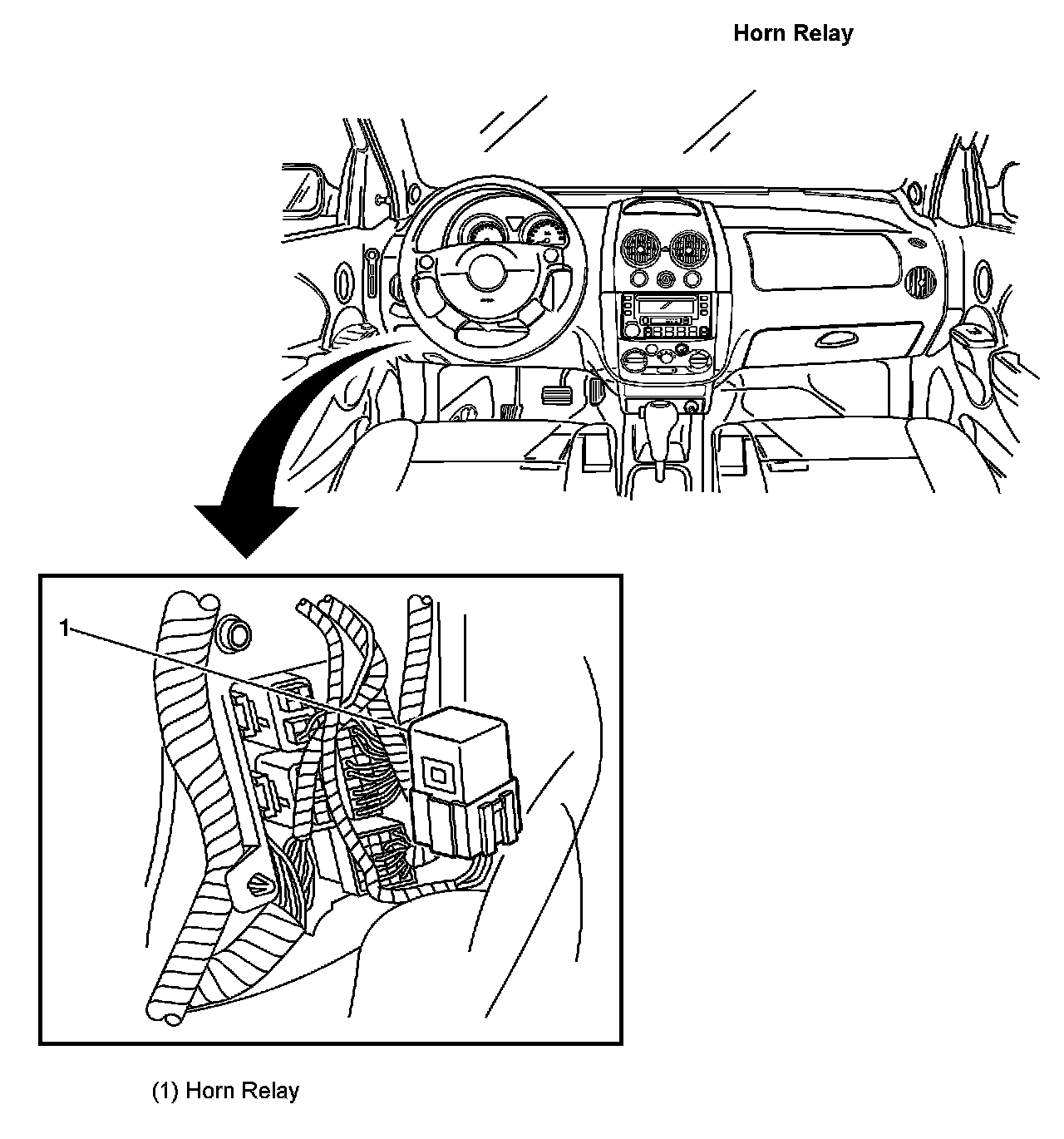 Horn Relay

1

(1) Horn Relay