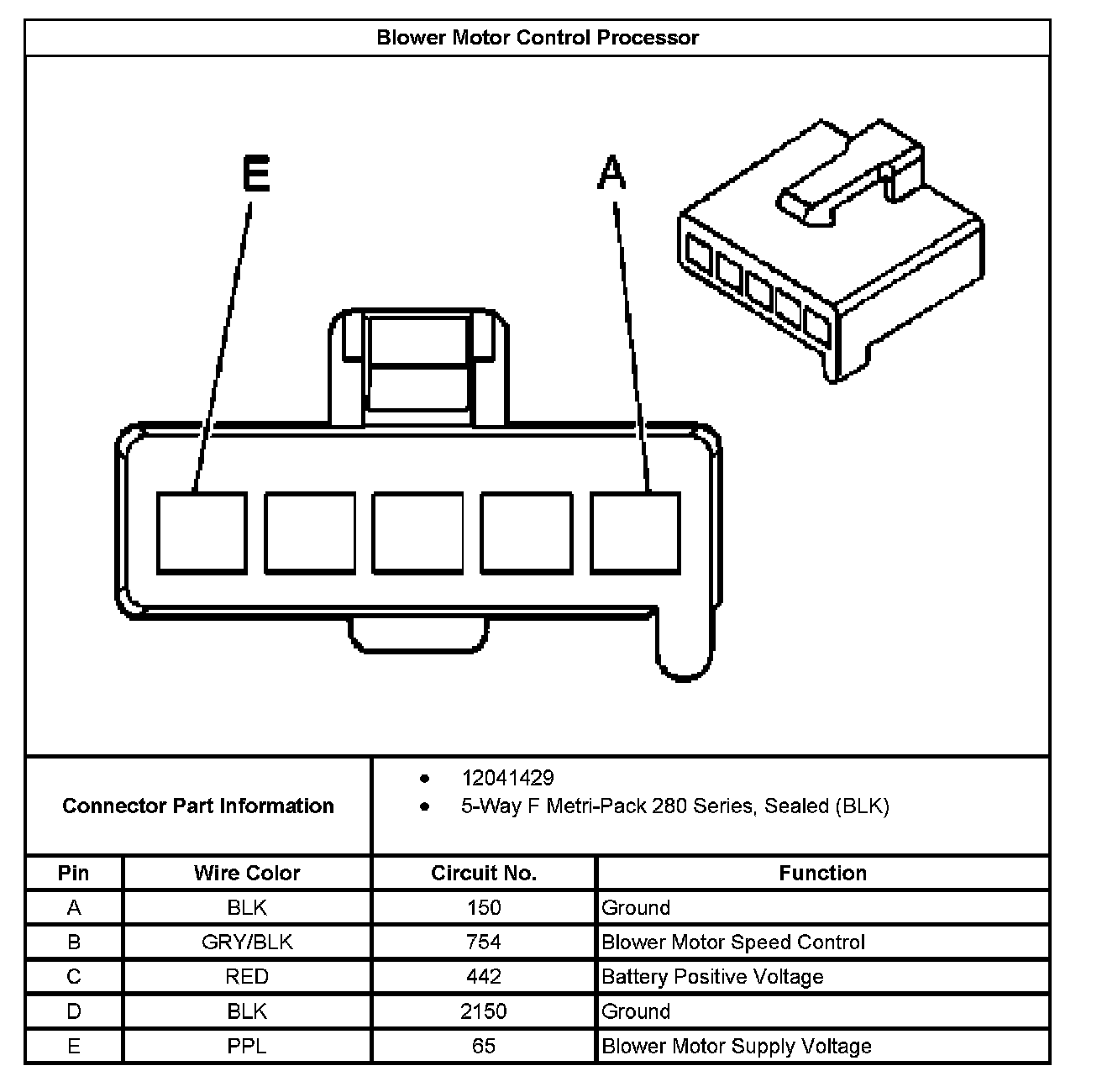 Blower Motor Control Processor

E

A

Connector Part Information

- 12041429
- 5-Way F Metri-Pack 280 Series, Sealed (BLK)

| Pin | Wire Color | Circuit No. | Function |
|---|---|---|---|
| A | BLK | 150 | Ground |
| B | GRY/BLK | 754 | Blower Motor Speed Control |
| C | RED | 442 | Battery Positive Voltage |
| D | BLK | 2150 | Ground |
| E | PPL | 65 | Blower Motor Supply Voltage |