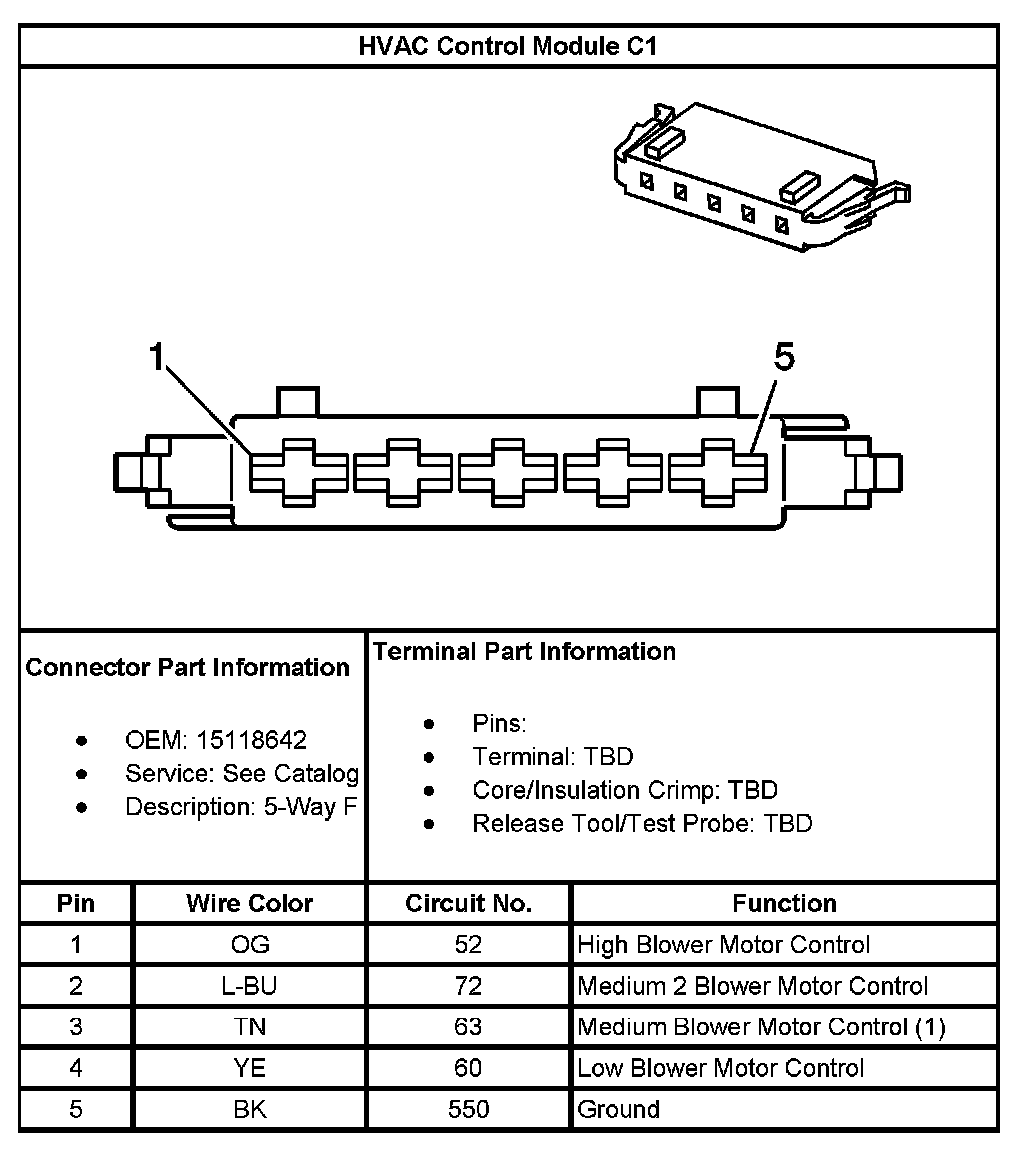 HVAC Control Module C1

1

5

Connector Part Information

- OEM: 15118642
- Service: See Catalog
- Description: 5-Way F

Terminal Part Information

- Pins:
- Terminal: TBD
- Core/Insulation Crimp: TBD
- Release Tool/Test Probe: TBD

| Pin | Wire Color | Circuit No. | Function |
|---|---|---|---|
| 1 | OG | 52 | High Blower Motor Control |
| 2 | L-BU | 72 | Medium 2 Blower Motor Control |
| 3 | TN | 63 | Medium Blower Motor Control (1) |
| 4 | YE | 60 | Low Blower Motor Control |
| 5 | BK | 550 | Ground |