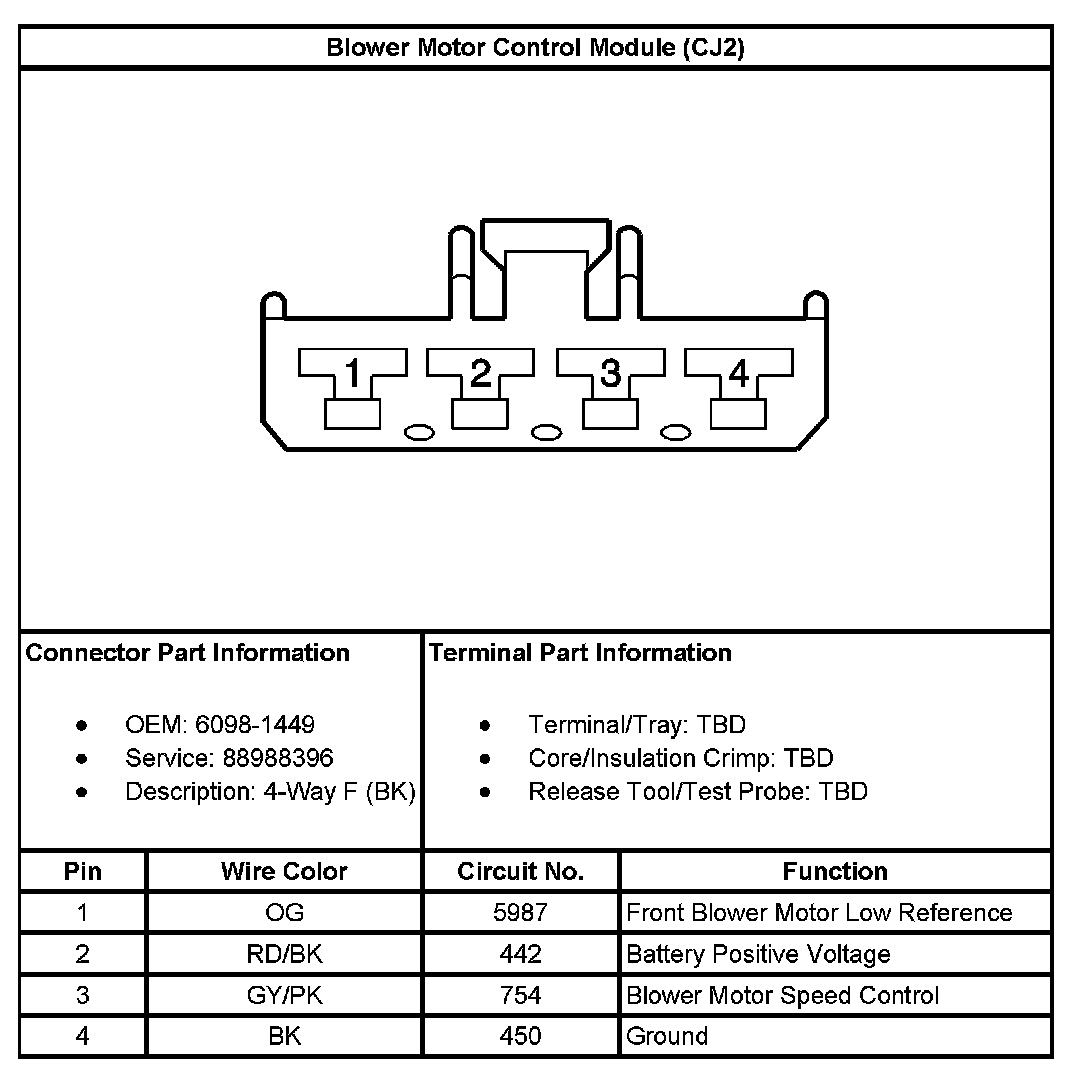 Blower Motor Control Module (CJ2)

1 2 3 4

Connector Part Information

- OEM: 6098-1449
- Service: 88988396
- Description: 4-Way F (BK)

Terminal Part Information

- Terminal/Tray: TBD
- Core/Insulation Crimp: TBD
- Release Tool/Test Probe: TBD

| Pin | Wire Color | Circuit No. | Function |
|---|---|---|---|
| 1 | OG | 5987 | Front Blower Motor Low Reference |
| 2 | RD/BK | 442 | Battery Positive Voltage |
| 3 | GY/PK | 754 | Blower Motor Speed Control |
| 4 | BK | 450 | Ground |