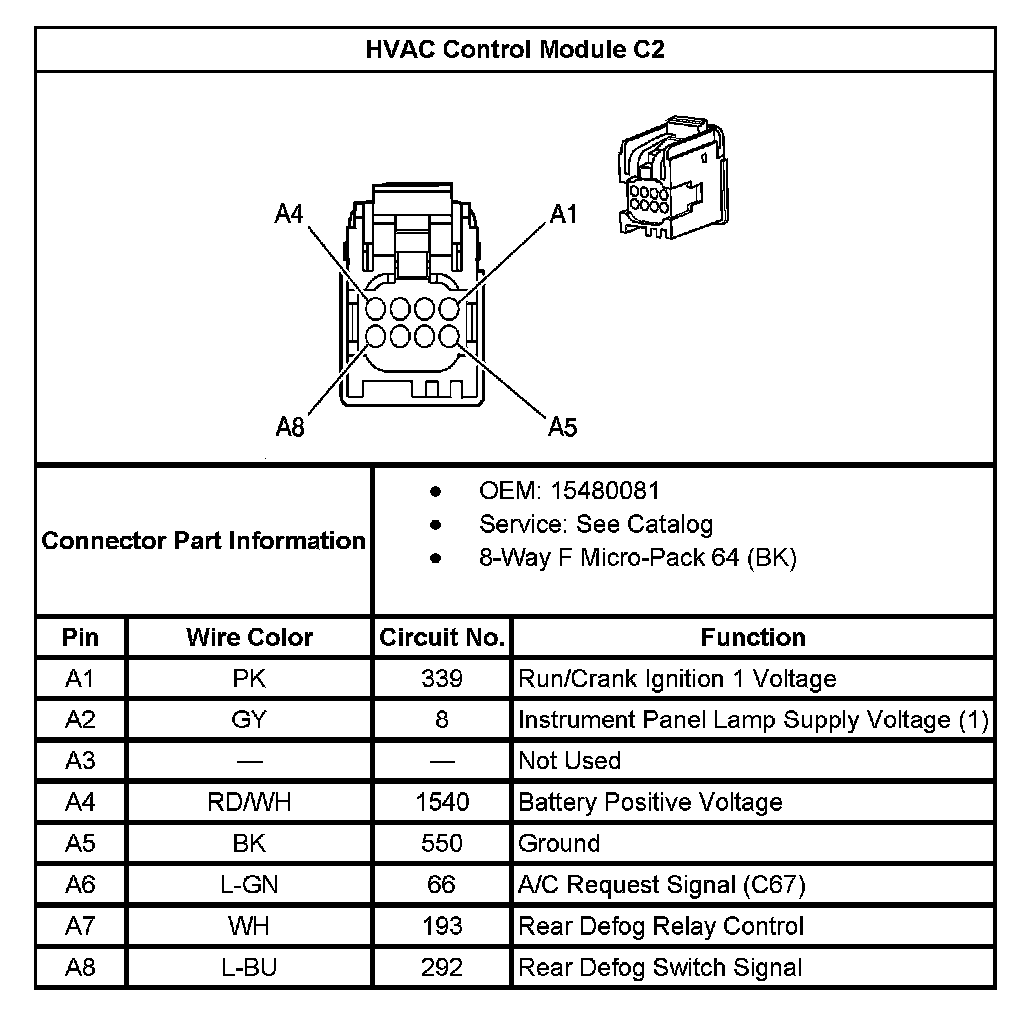 HVAC Control Module C2

A4
A1
A8
A5

Connector Part Information

- OEM: 15480081
- Service: See Catalog
- 8-Way F Micro-Pack 64 (BK)

| Pin | Wire Color | Circuit No. | Function |
|---|---|---|---|
| A1 | PK | 339 | Run/Crank Ignition 1 Voltage |
| A2 | GY | 8 | Instrument Panel Lamp Supply Voltage (1) |
| A3 | — | — | Not Used |
| A4 | RD/WH | 1540 | Battery Positive Voltage |
| A5 | BK | 550 | Ground |
| A6 | L-GN | 66 | A/C Request Signal (C67) |
| A7 | WH | 193 | Rear Defog Relay Control |
| A8 | L-BU | 292 | Rear Defog Switch Signal |