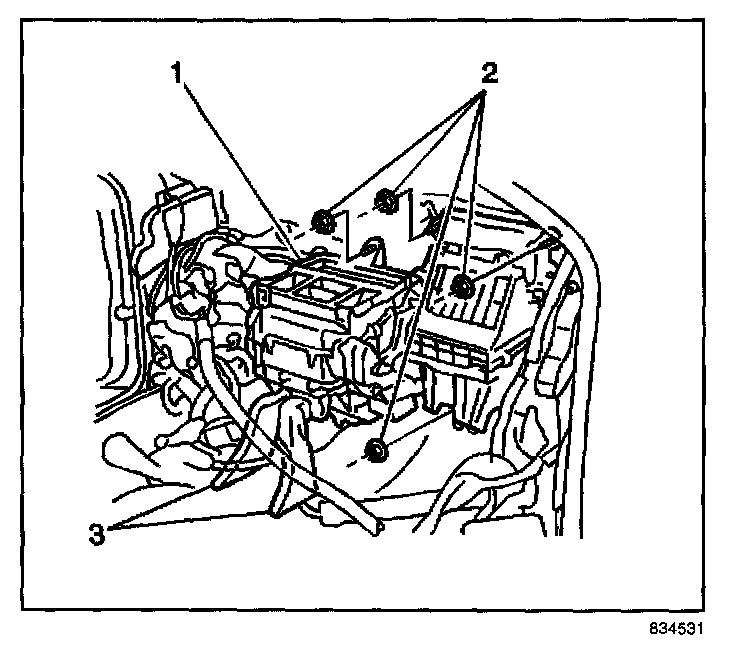 1
2
3
834531