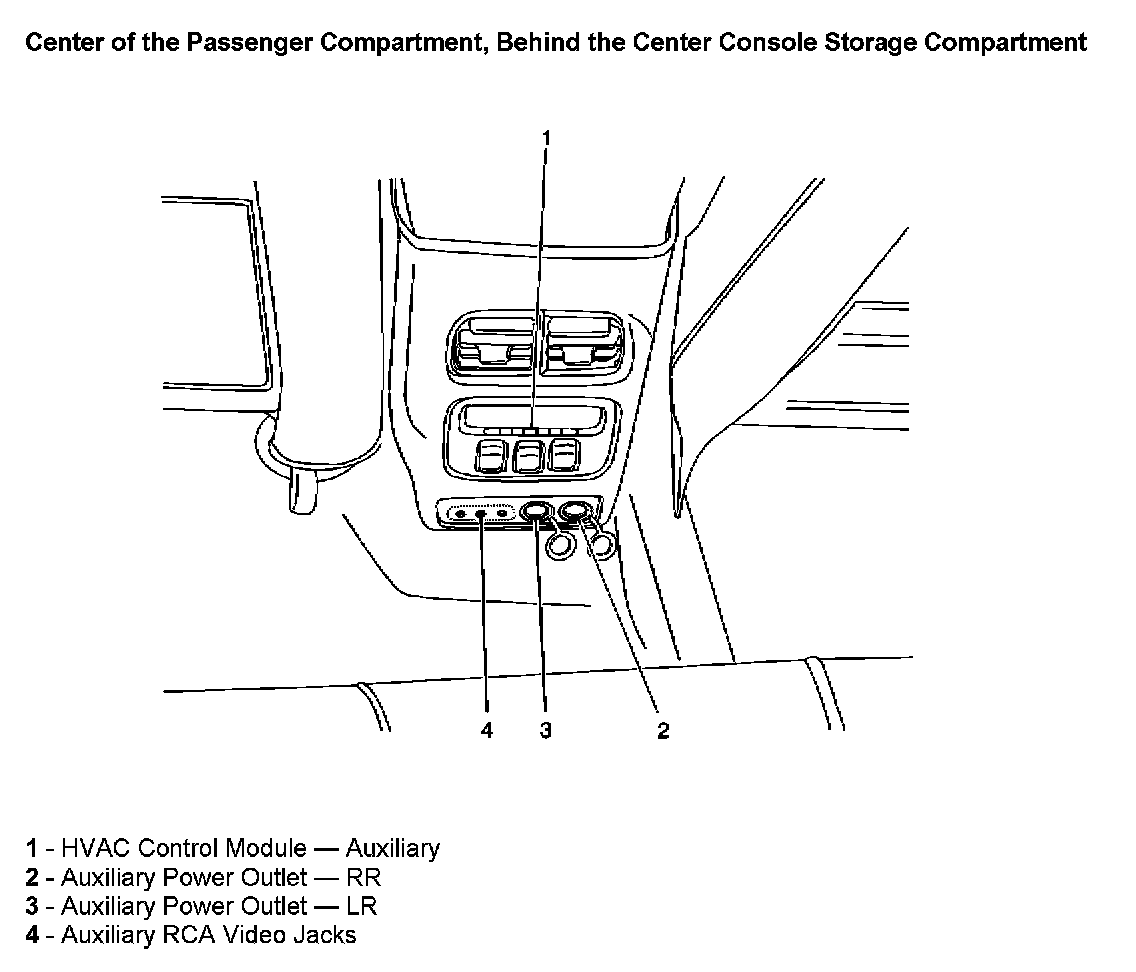 Center of the Passenger Compartment, Behind the Center Console Storage Compartment

1

4 3 2

1 - HVAC Control Module — Auxiliary
2 - Auxiliary Power Outlet — RR
3 - Auxiliary Power Outlet — LR
4 - Auxiliary RCA Video Jacks