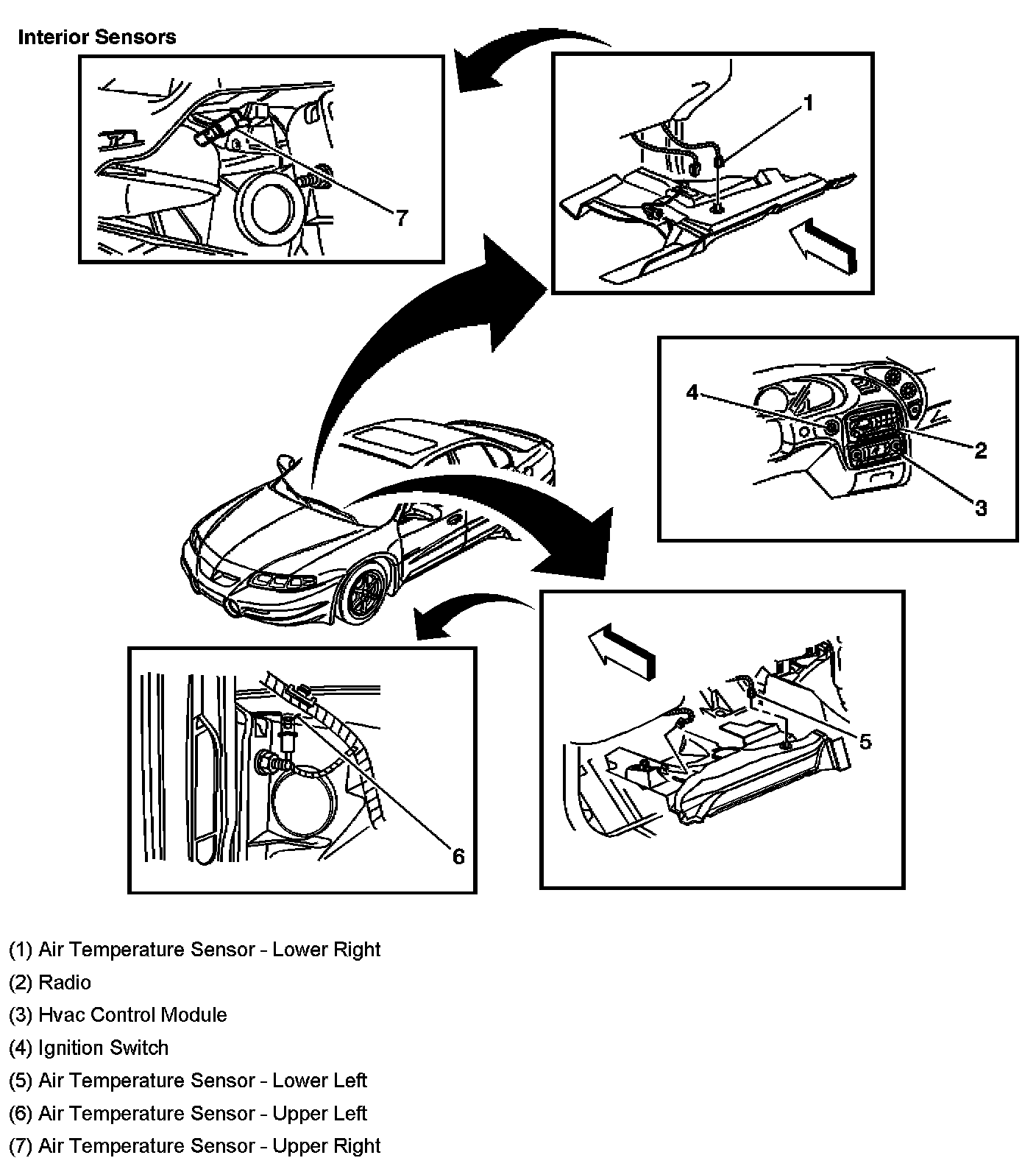 Interior Sensors

7

1

4

2

3

5

6

(1) Air Temperature Sensor - Lower Right

(2) Radio

(3) Hvac Control Module

(4) Ignition Switch

(5) Air Temperature Sensor - Lower Left

(6) Air Temperature Sensor - Upper Left

(7) Air Temperature Sensor - Upper Right