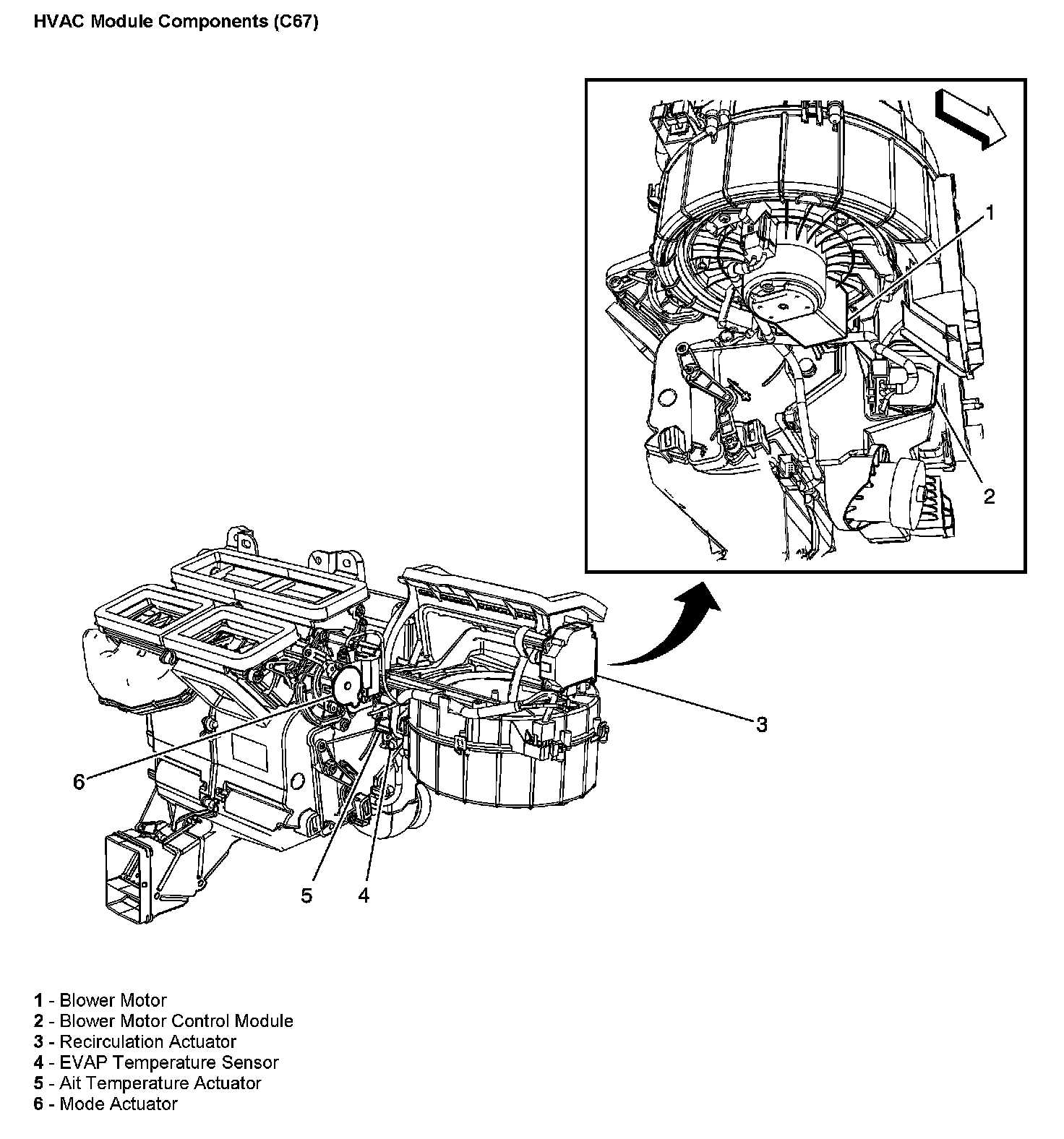 HVAC Module Components (C67)

1

2

3

6

5

4

1 - Blower Motor
2 - Blower Motor Control Module
3 - Recirculation Actuator
4 - EVAP Temperature Sensor
5 - Ait Temperature Actuator
6 - Mode Actuator