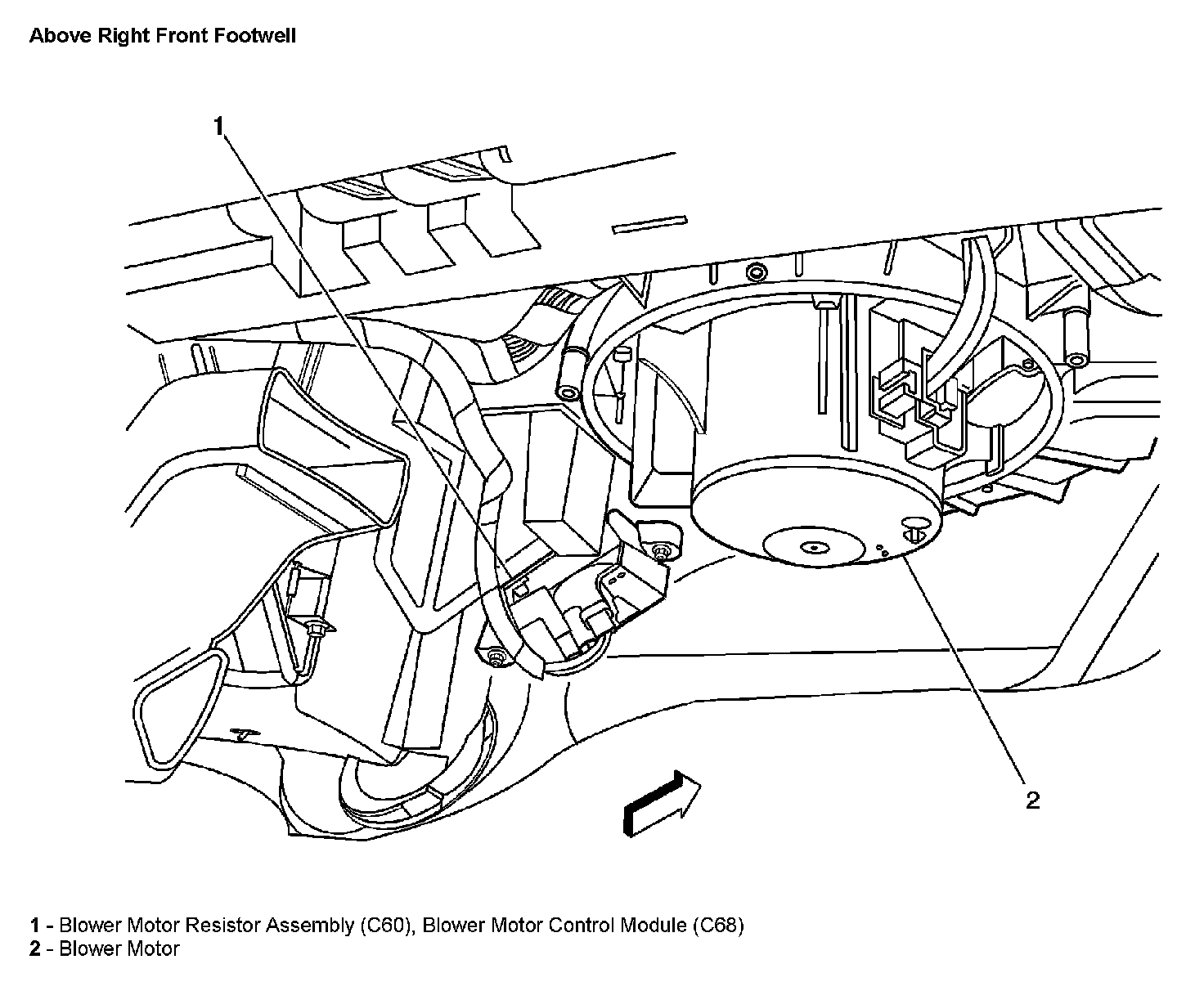 Above Right Front Footwell

1

2

1 - Blower Motor Resistor Assembly (C60), Blower Motor Control Module (C68)
2 - Blower Motor