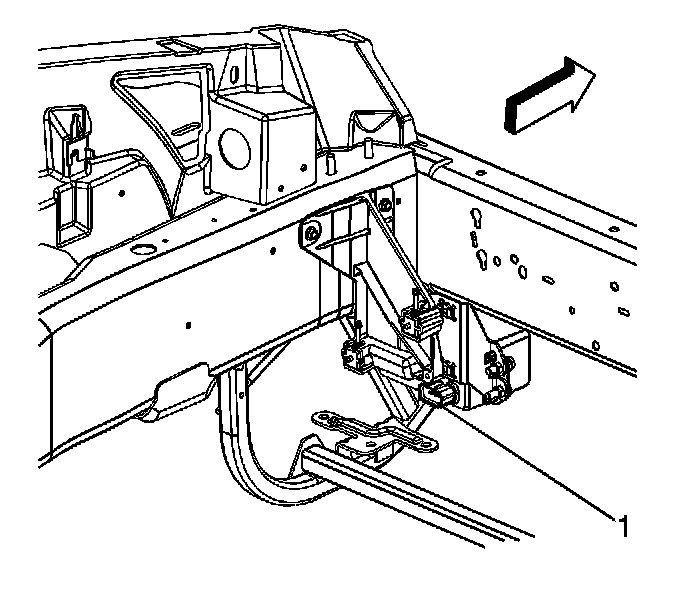 1