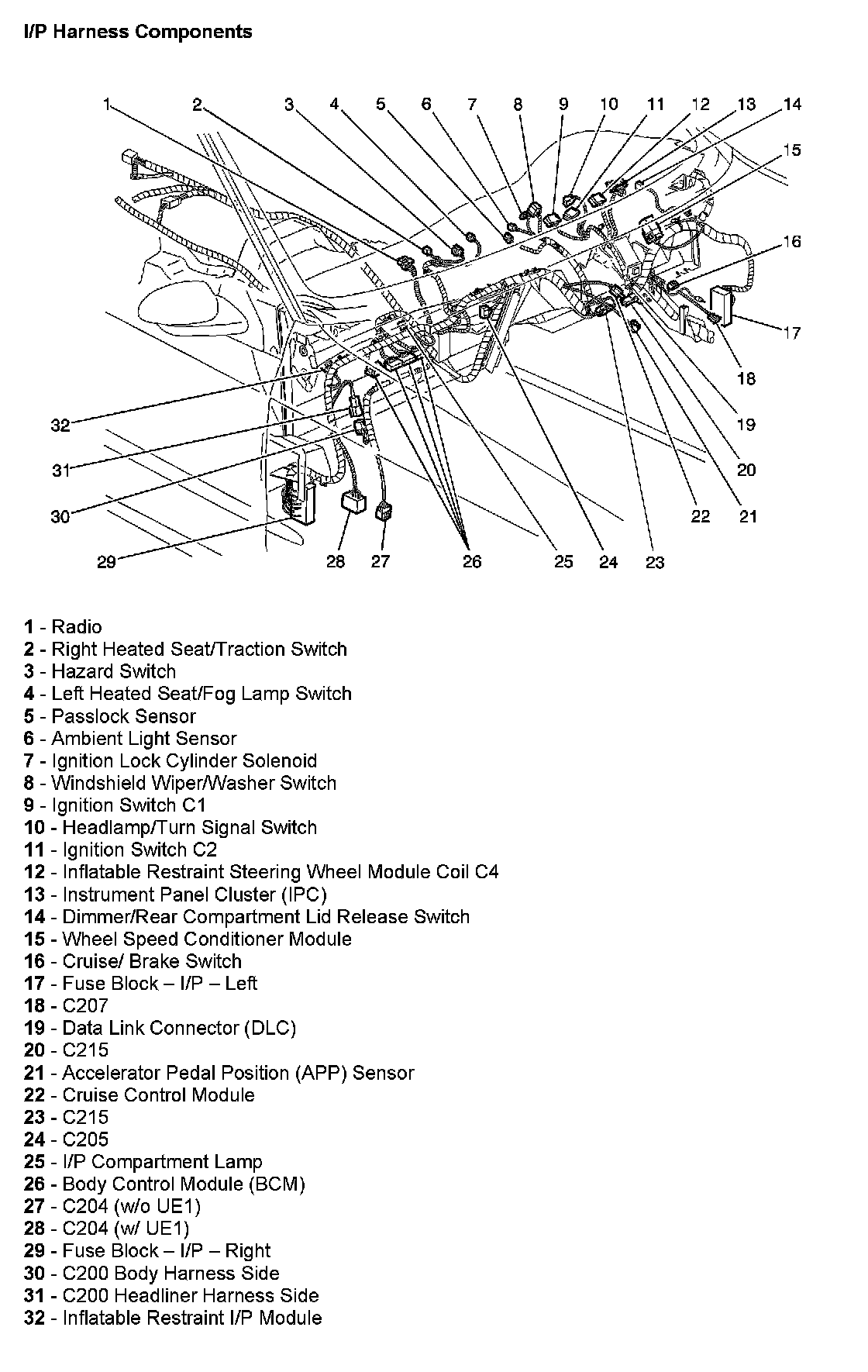 I/P Harness Components

1 2 3 4 5 6 7 8 9 10 11 12 13 14 15 16 17 18 19 20 21 22 23 24 25 26 27 28 29 30 31 32

1 - Radio
2 - Right Heated Seat/Traction Switch
3 - Hazard Switch
4 - Left Heated Seat/Fog Lamp Switch
5 - Passlock Sensor
6 - Ambient Light Sensor
7 - Ignition Lock Cylinder Solenoid
8 - Windshield Wiper/Washer Switch
9 - Ignition Switch C1
10 - Headlamp/Turn Signal Switch
11 - Ignition Switch C2
12 - Inflatable Restraint Steering Wheel Module Coil C4
13 - Instrument Panel Cluster (IPC)
14 - Dimmer/Rear Compartment Lid Release Switch
15 - Wheel Speed Conditioner Module
16 - Cruise/ Brake Switch
17 - Fuse Block – I/P – Left
18 - C207
19 - Data Link Connector (DLC)
20 - C215
21 - Accelerator Pedal Position (APP) Sensor
22 - Cruise Control Module
23 - C215
24 - C205
25 - I/P Compartment Lamp
26 - Body Control Module (BCM)
27 - C204 (w/o UE1)
28 - C204 (w/ UE1)
29 - Fuse Block – I/P – Right
30 - C200 Body Harness Side
31 - C200 Headliner Harness Side
32 - Inflatable Restraint I/P Module