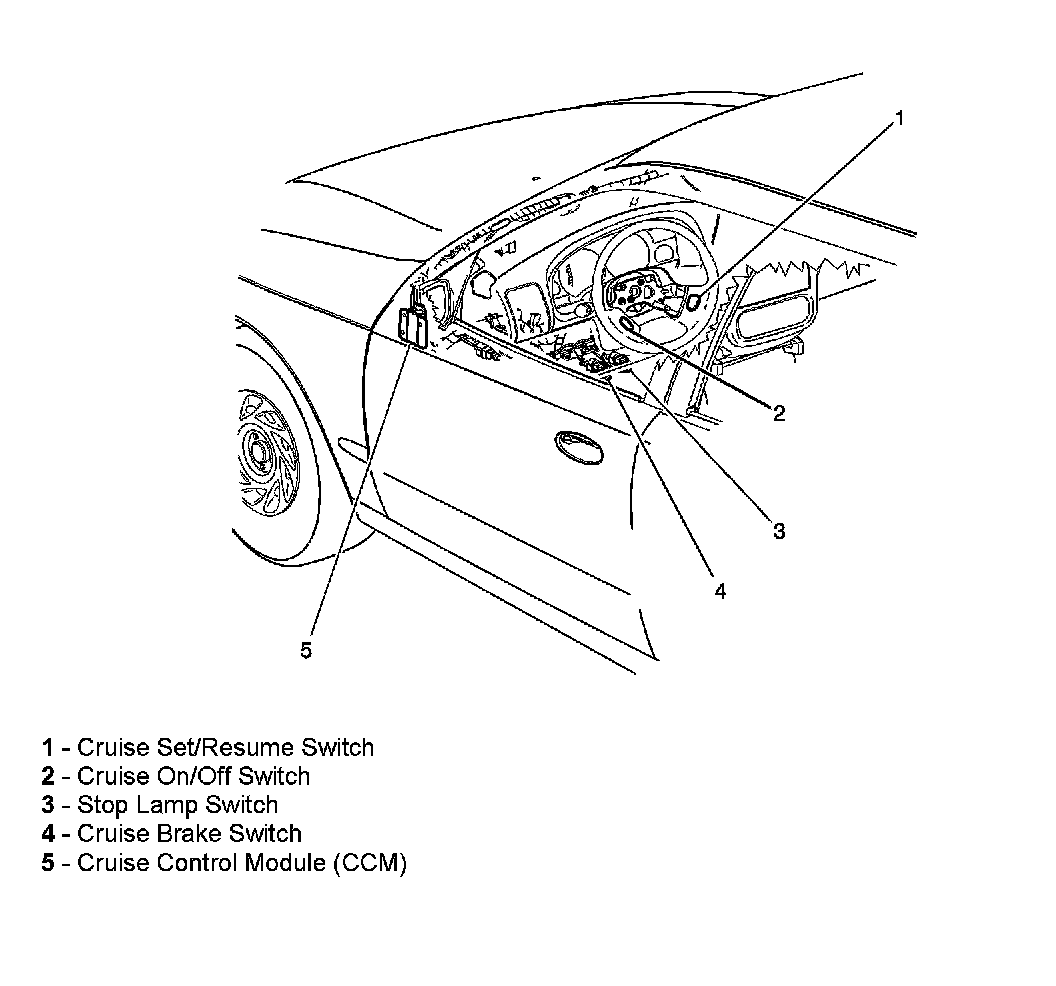 1

2

3

4

5

1 - Cruise Set/Resume Switch
2 - Cruise On/Off Switch
3 - Stop Lamp Switch
4 - Cruise Brake Switch
5 - Cruise Control Module (CCM)