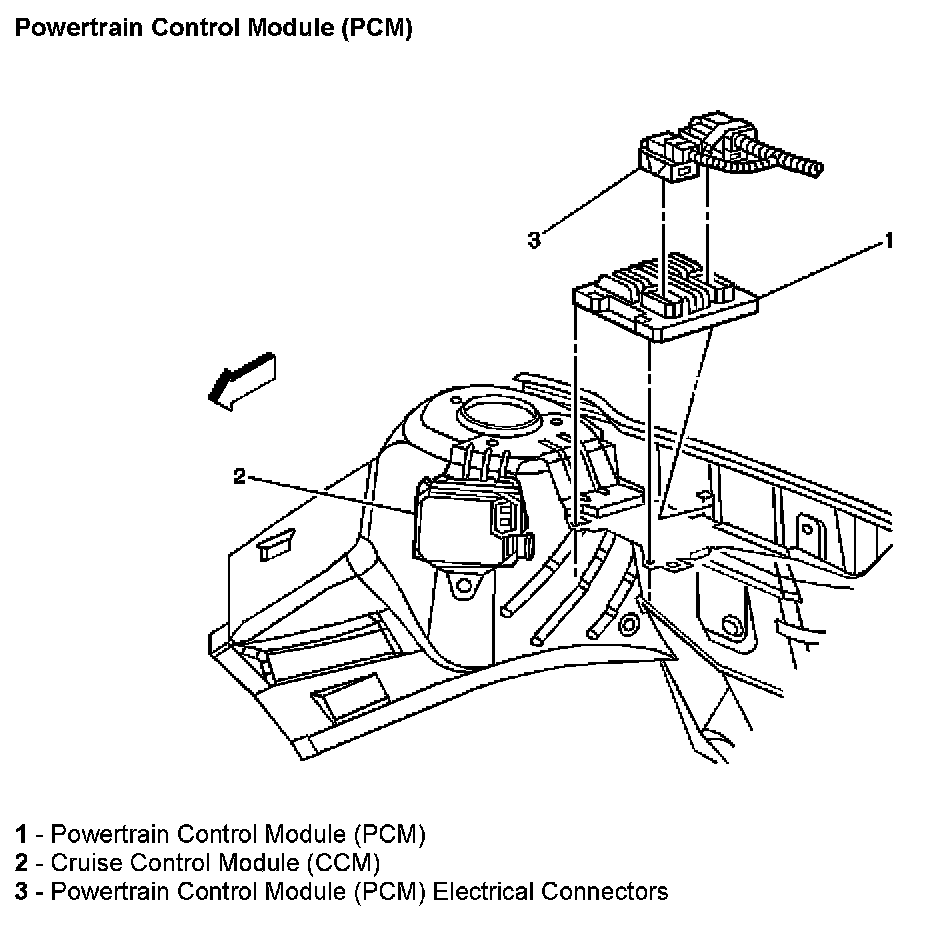 Powertrain Control Module (PCM)

3

1

2

1 - Powertrain Control Module (PCM)
2 - Cruise Control Module (CCM)
3 - Powertrain Control Module (PCM) Electrical Connectors