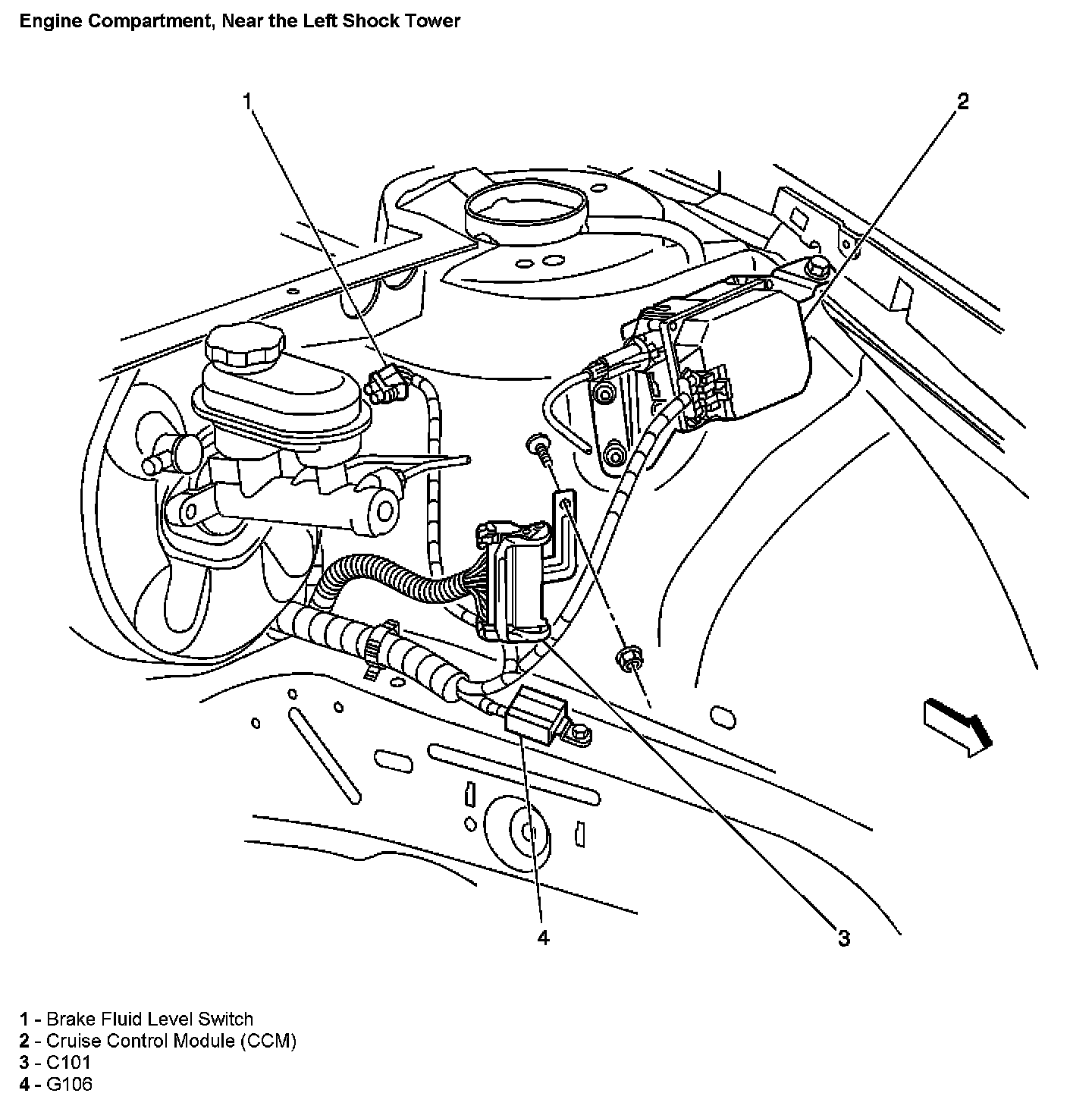 Engine Compartment, Near the Left Shock Tower

1

2

4

3

1 - Brake Fluid Level Switch
2 - Cruise Control Module (CCM)
3 - C101
4 - G106