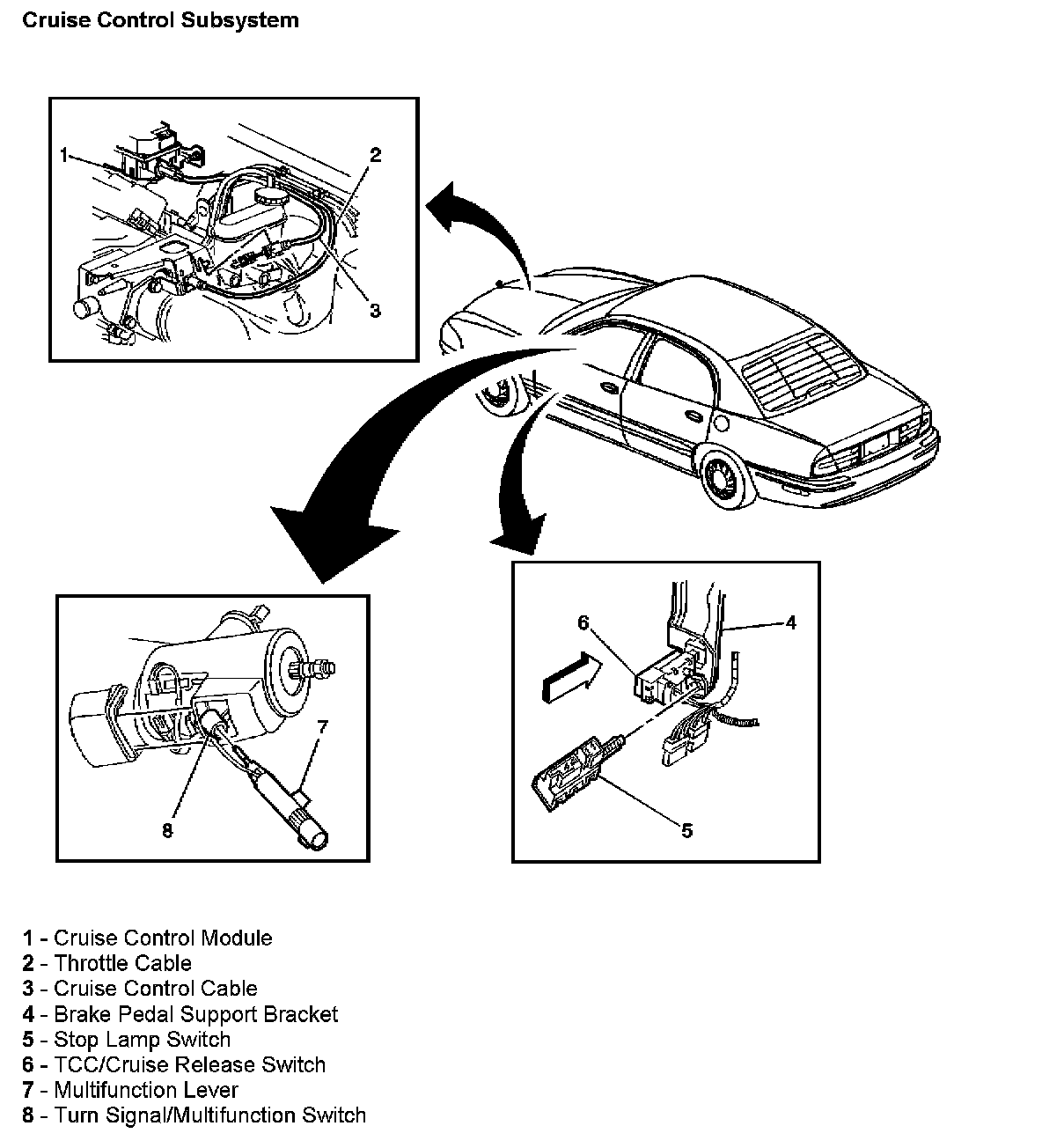 Cruise Control Subsystem

1

2

3

6

4

5

7

8

1 - Cruise Control Module
2 - Throttle Cable
3 - Cruise Control Cable
4 - Brake Pedal Support Bracket
5 - Stop Lamp Switch
6 - TCC/Cruise Release Switch
7 - Multifunction Lever
8 - Turn Signal/Multifunction Switch