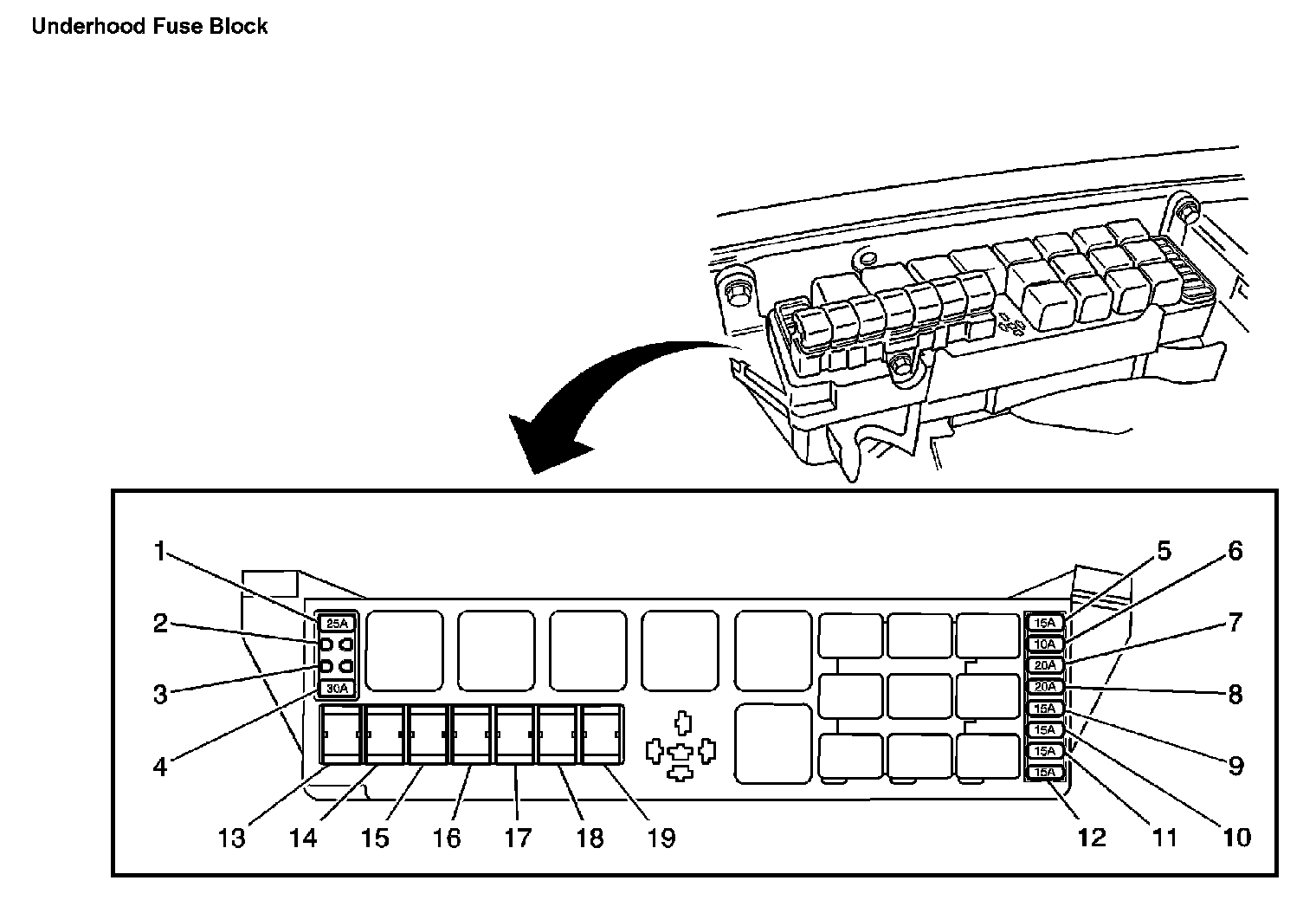 Underhood Fuse Block

1
2
3
4
25A
30A
5
6
7
8
9
10
11
12
15A
10A
20A
20A
15A
15A
15A
15A
13
14
15
16
17
18
19