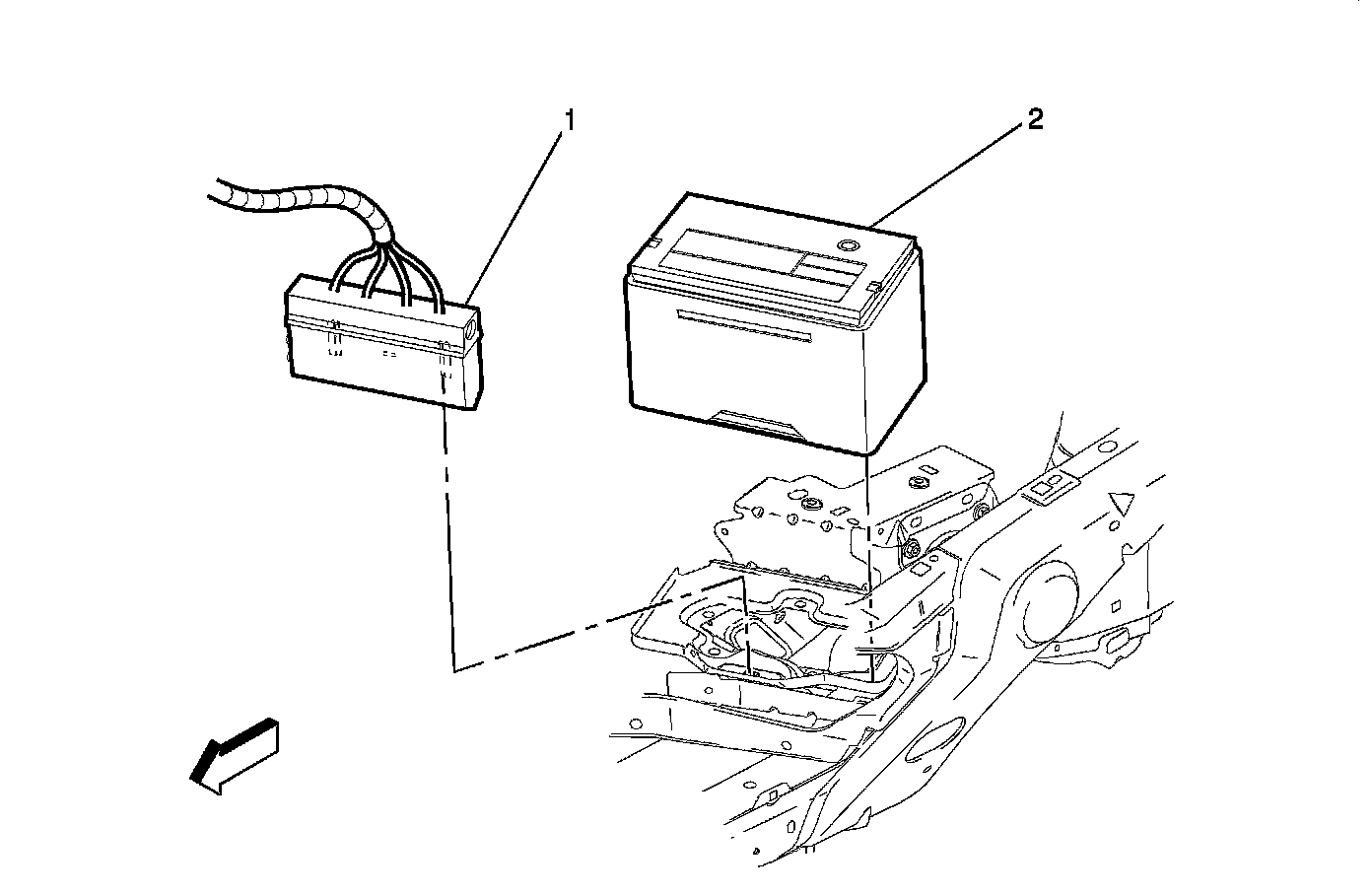 1

2