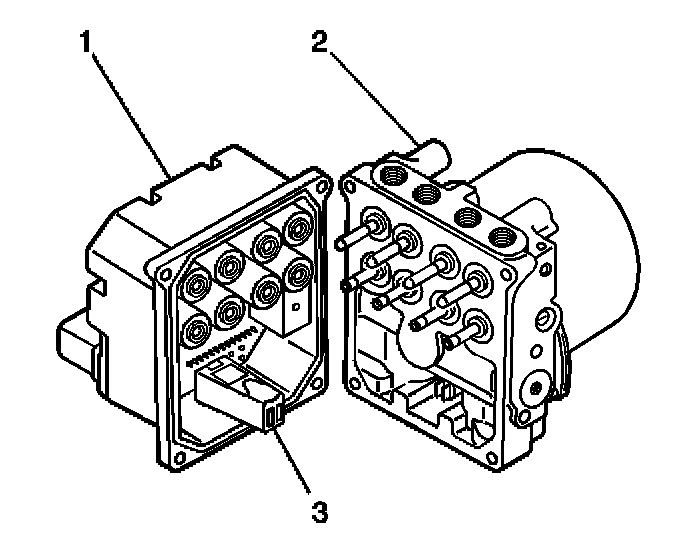 1
2
3