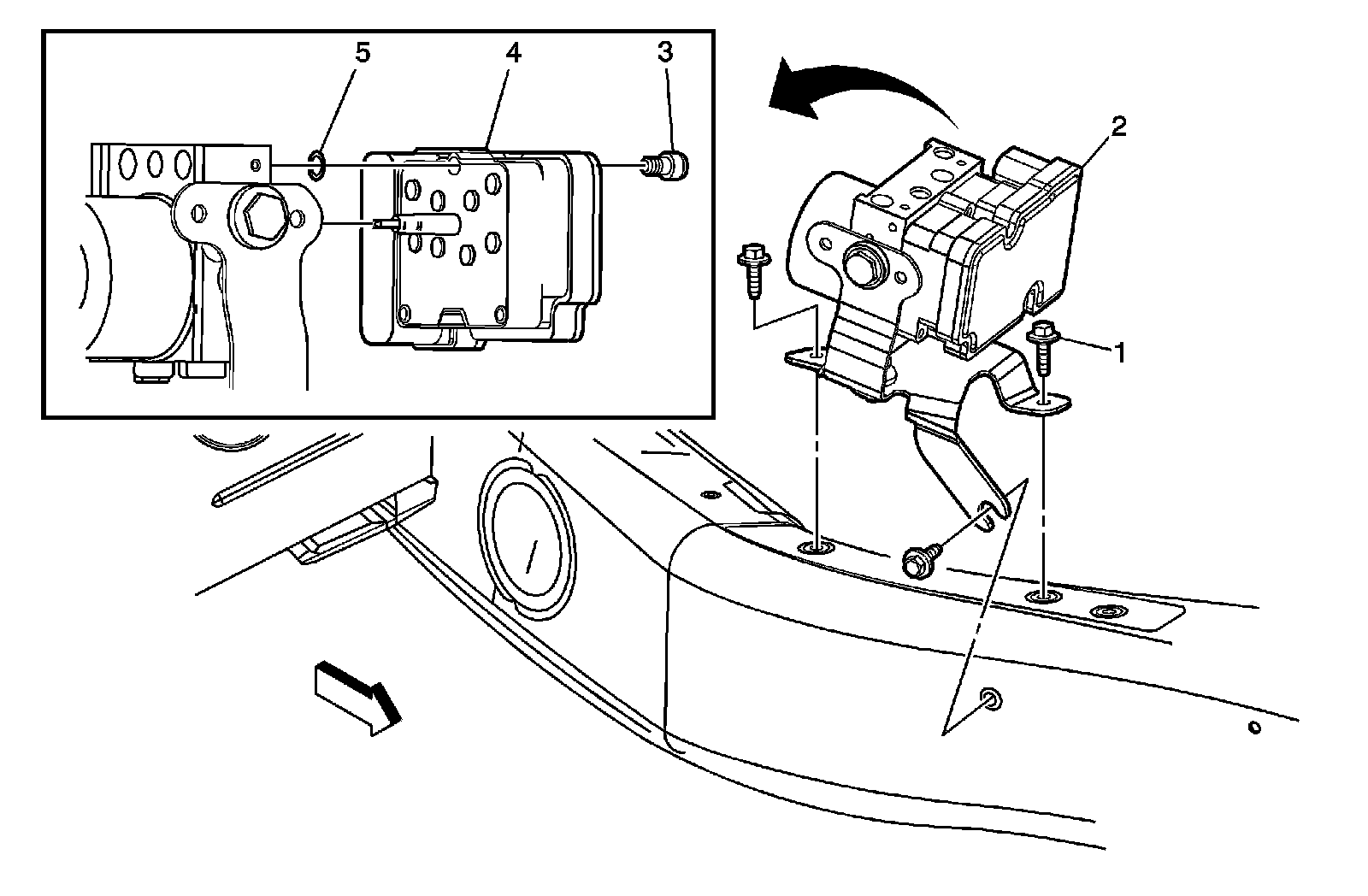 5
4
3
2
1