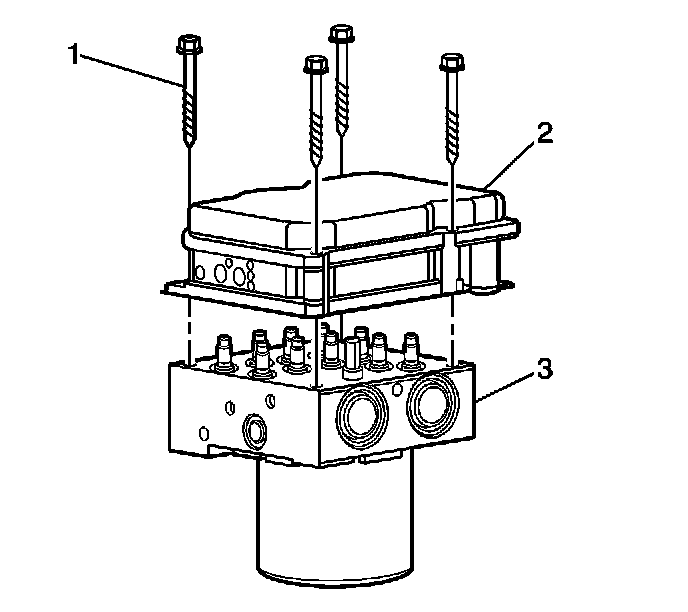 1
2
3