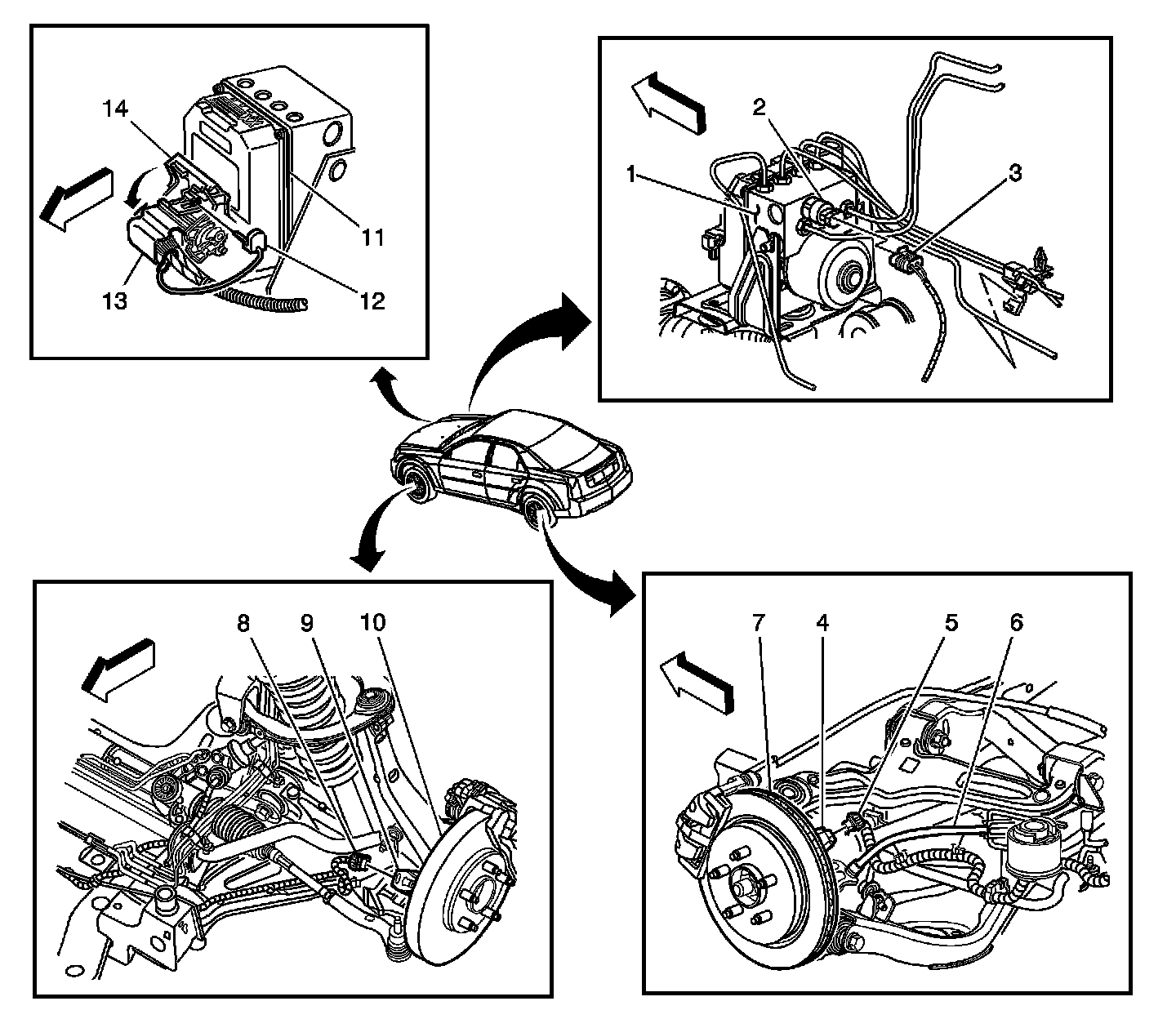 14
11
13
12
2
1
3
8
9
10
7
4
5
6