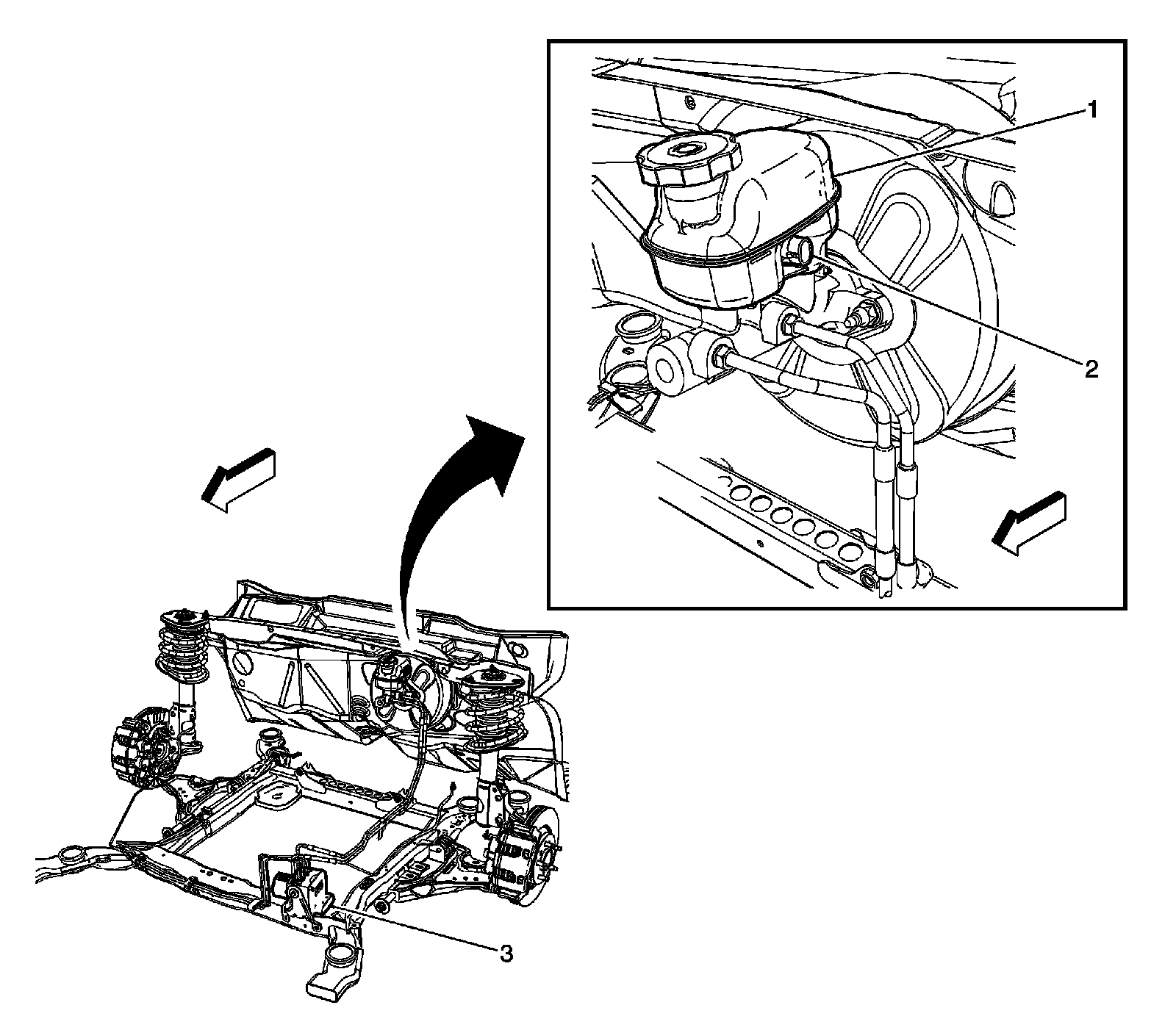 1
2
3