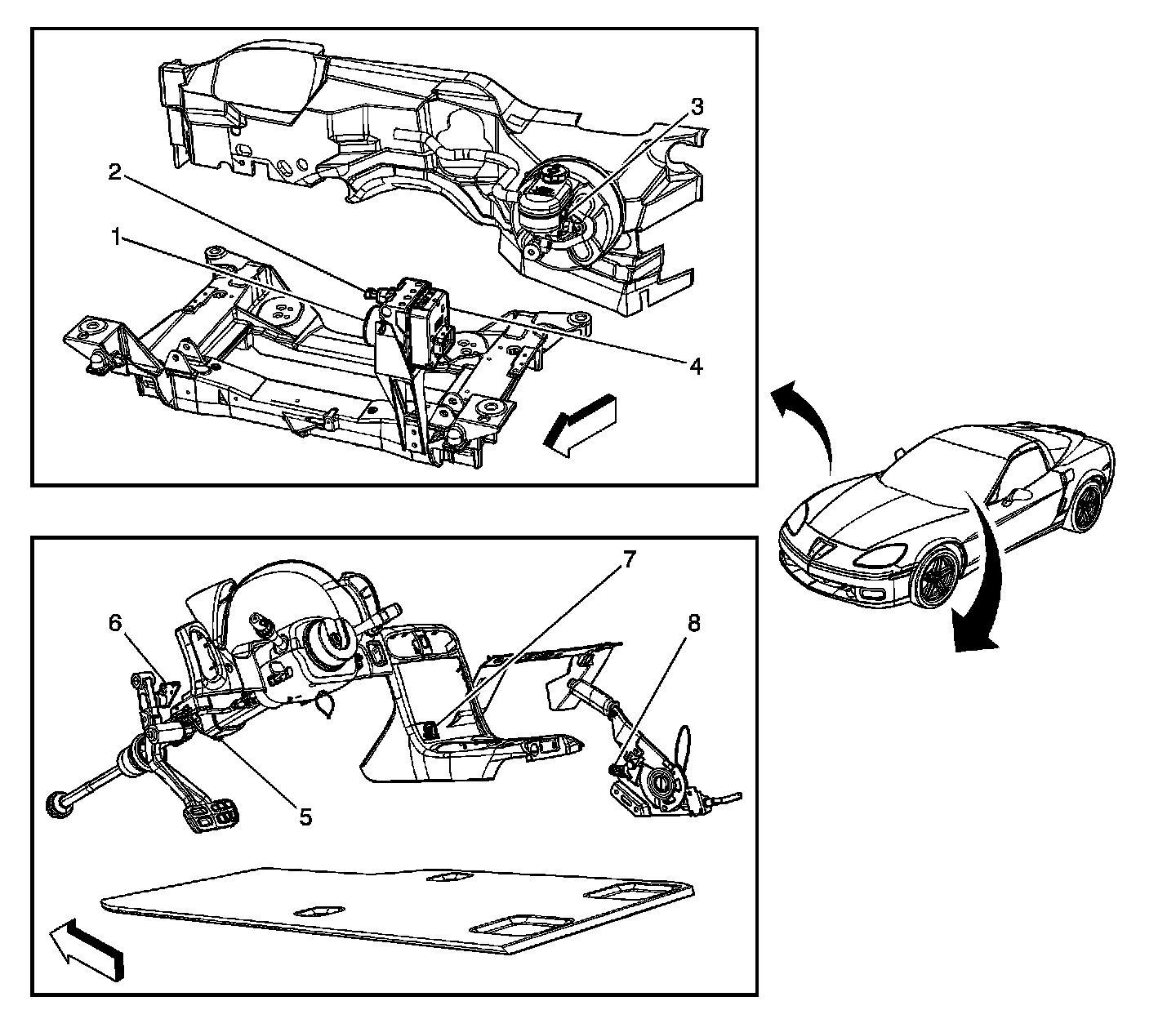 3
2
1
4
7
6
8
5